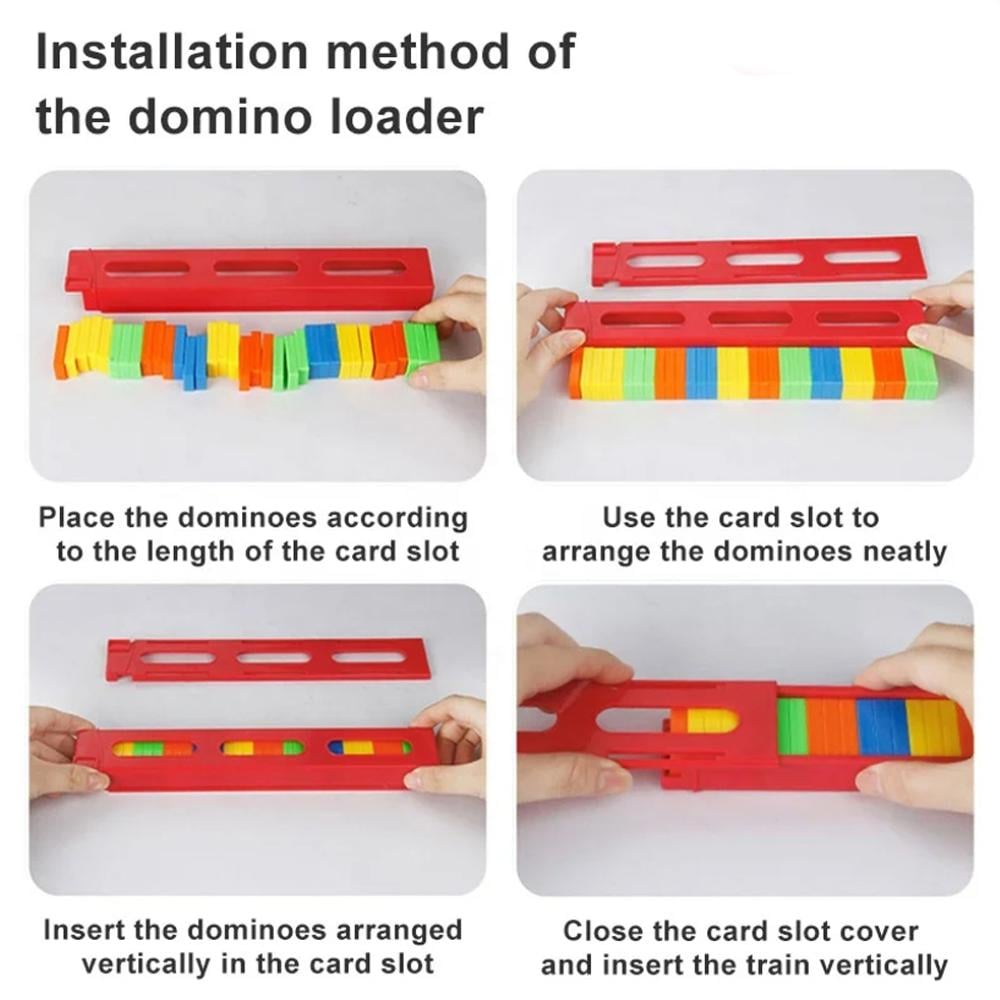 Installation method of the domino loader

Place the dominoes according to the length of the card slot

Use the card slot to arrange the dominoes neatly

Insert the dominoes arranged vertically in the card slot

Close the card slot cover and insert the train vertically