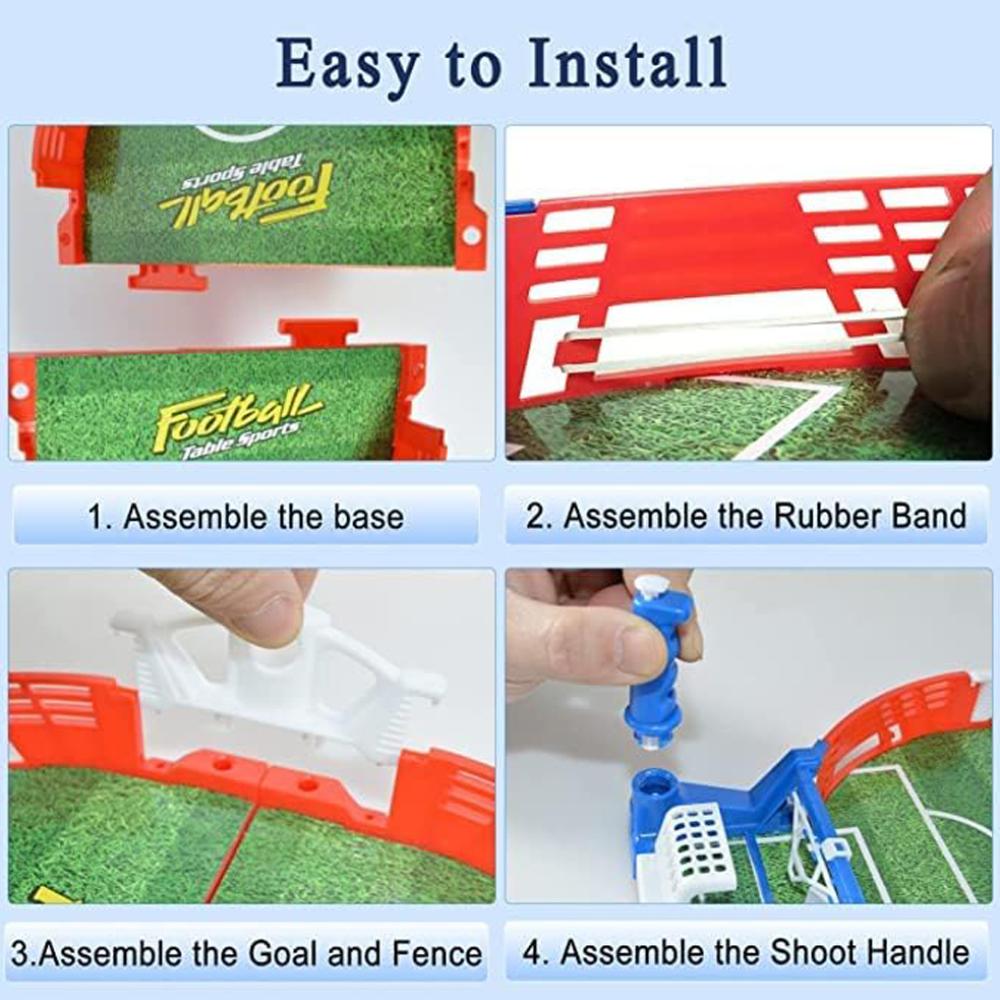 Easy to Install

Football
Table Sports

Football
Table Sports

1. Assemble the base

2. Assemble the Rubber Band

3.Assemble the Goal and Fence

4. Assemble the Shoot Handle