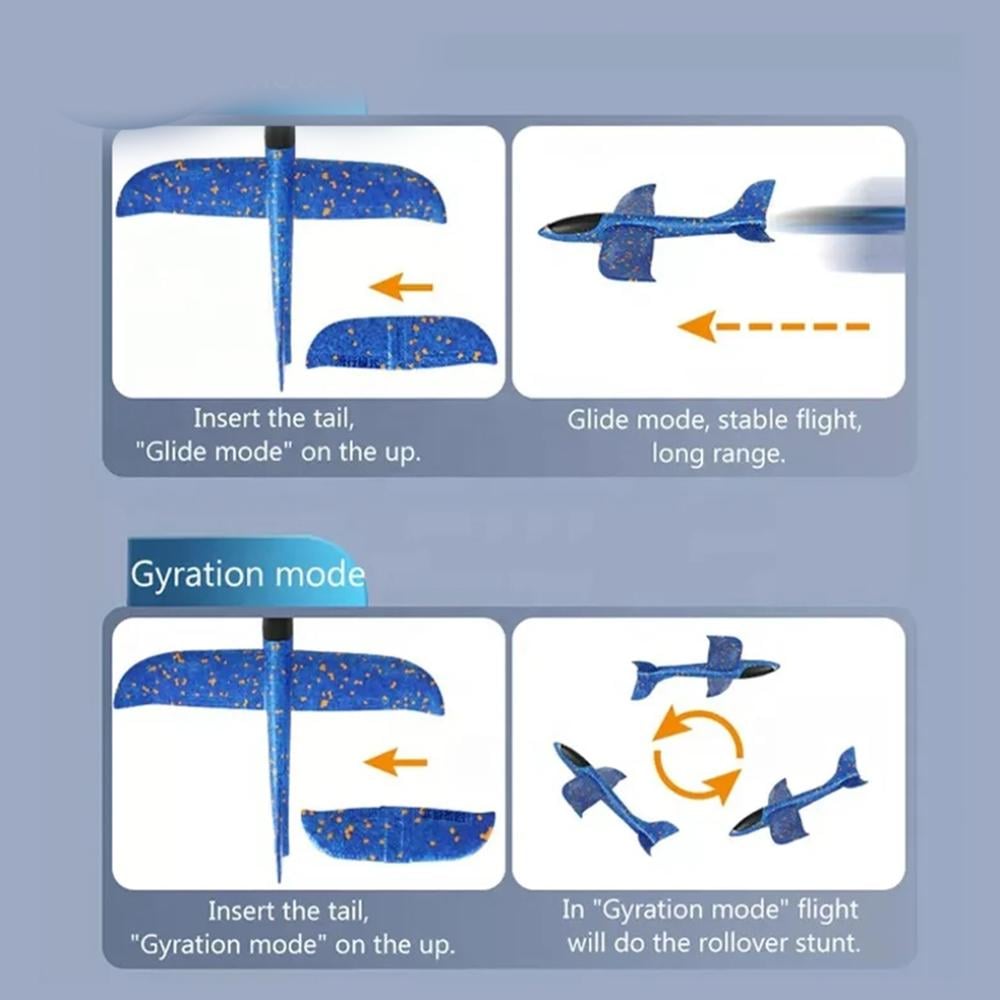 Insert the tail,
"Glide mode" on the up.

Glide mode, stable flight,
long range.

Gyration mode

Insert the tail,
"Gyration mode" on the up.

In "Gyration mode" flight
will do the rollover stunt.