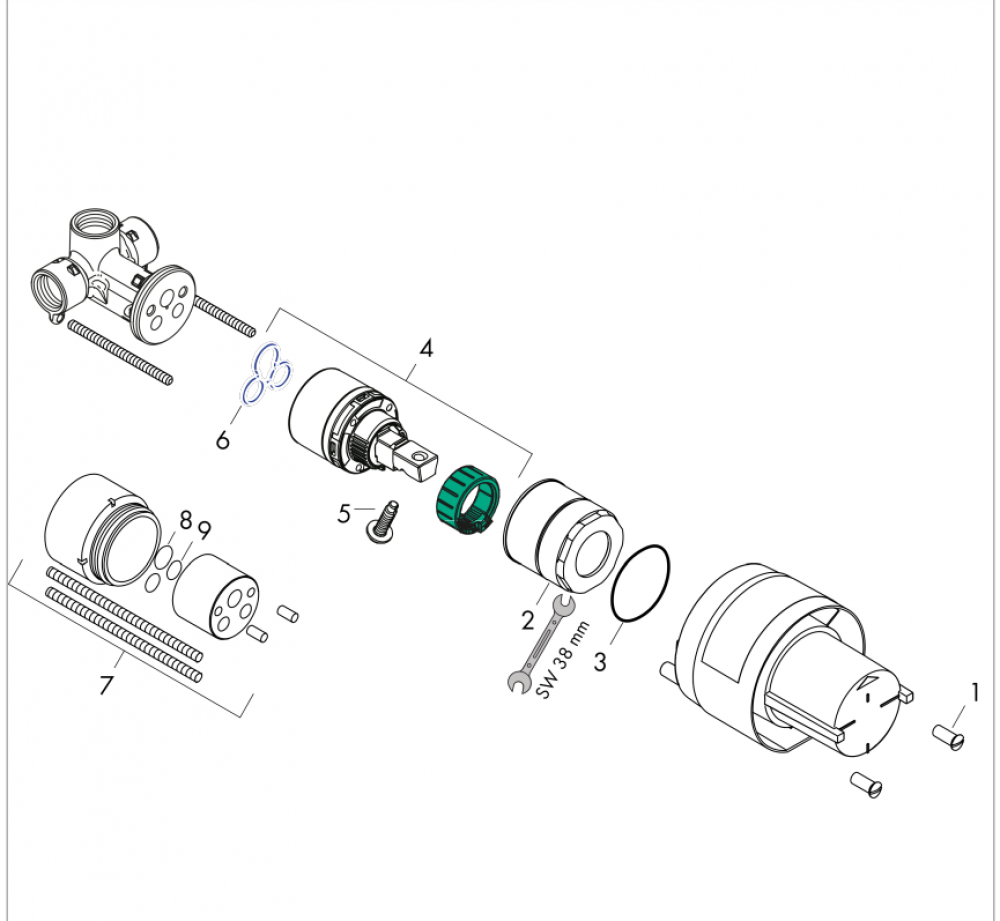 4
6
5
8
9
7
2
SW 38 mm
3
1