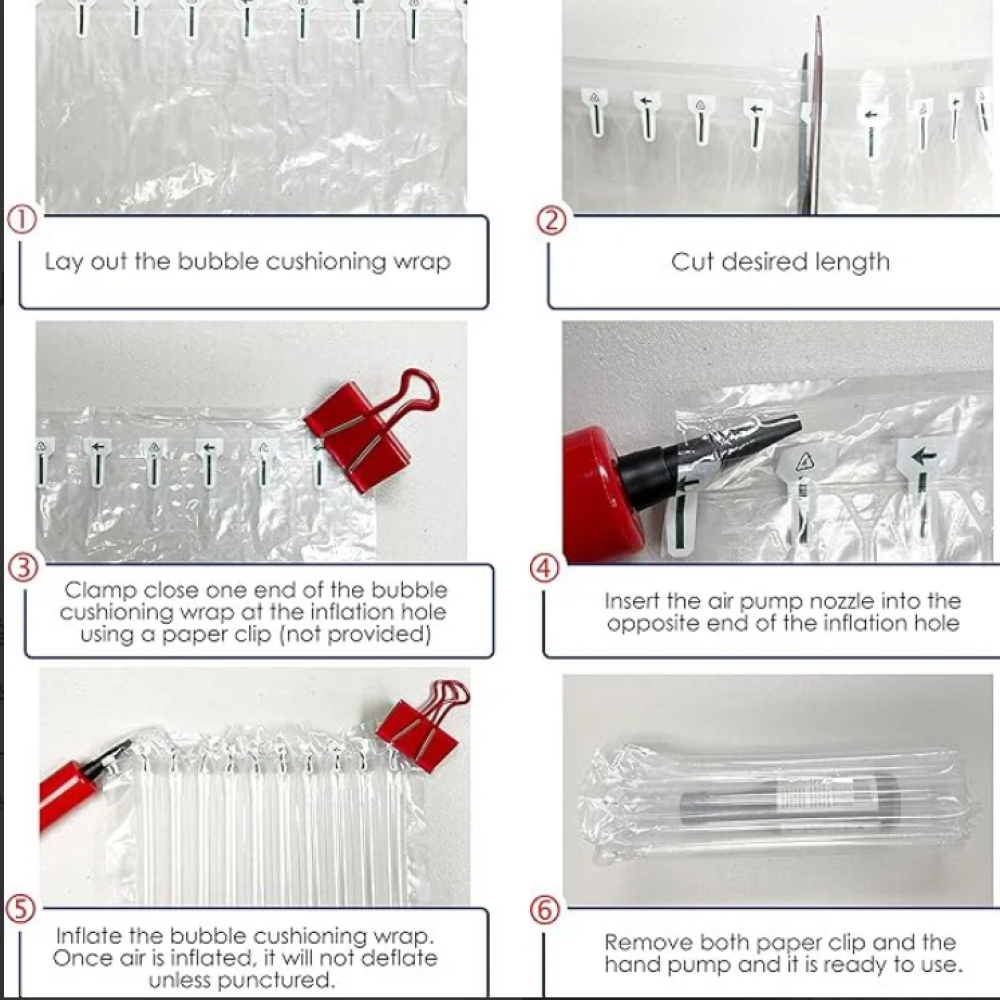 ① Lay out the bubble cushioning wrap

② Cut desired length

③ Clamp close one end of the bubble cushioning wrap at the inflation hole using a paper clip (not provided)

④ Insert the air pump nozzle into the opposite end of the inflation hole

⑤ Inflate the bubble cushioning wrap. Once air is inflated, it will not deflate unless punctured.

⑥ Remove both paper clip and the hand pump and it is ready to use.