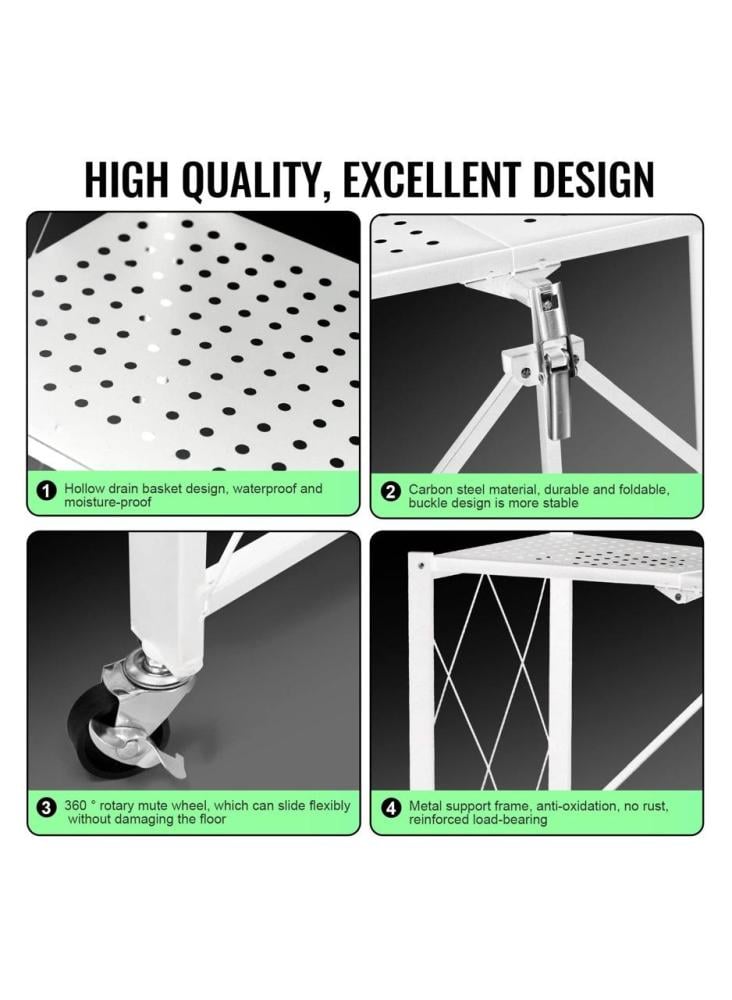 HIGH QUALITY, EXCELLENT DESIGN

1 Hollow drain basket design, waterproof and moisture-proof

2 Carbon steel material, durable and foldable, buckle design is more stable

3 360 ° rotary mute wheel, which can slide flexibly without damaging the floor

4 Metal support frame, anti-oxidation, no rust, reinforced load-bearing