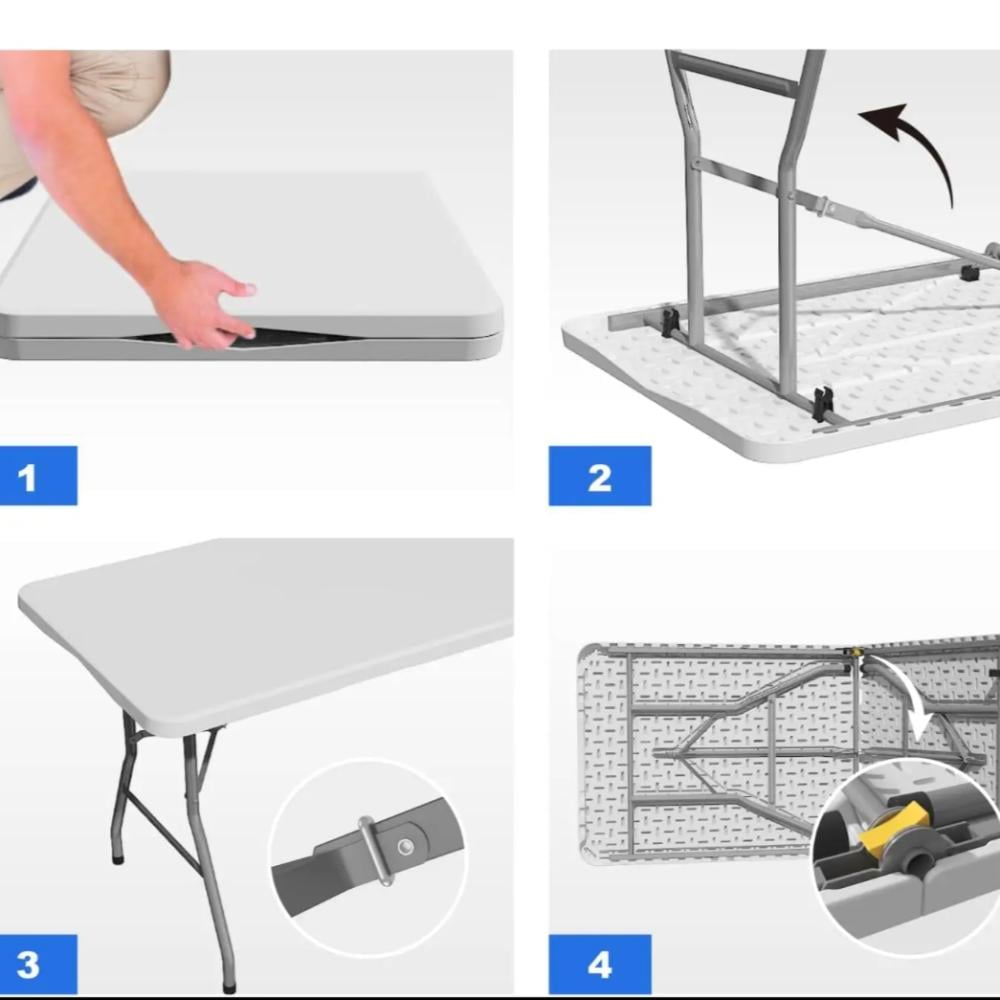 1

2

3

4