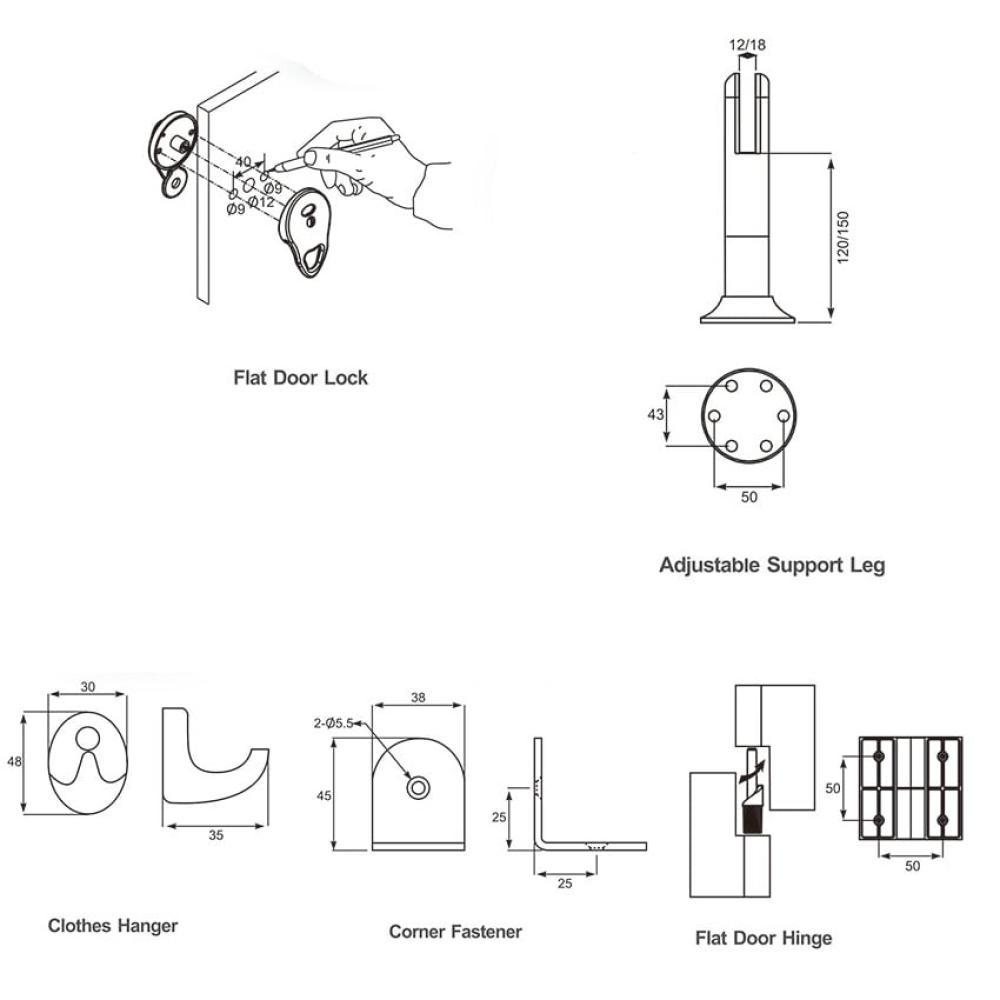 40
Ø9
Ø9
Ø12

Flat Door Lock

12/18

120/150

43

50

Adjustable Support Leg

30

48

35

Clothes Hanger

38

2-Ø5.5

45

25

25

Corner Fastener

50

50

Flat Door Hinge