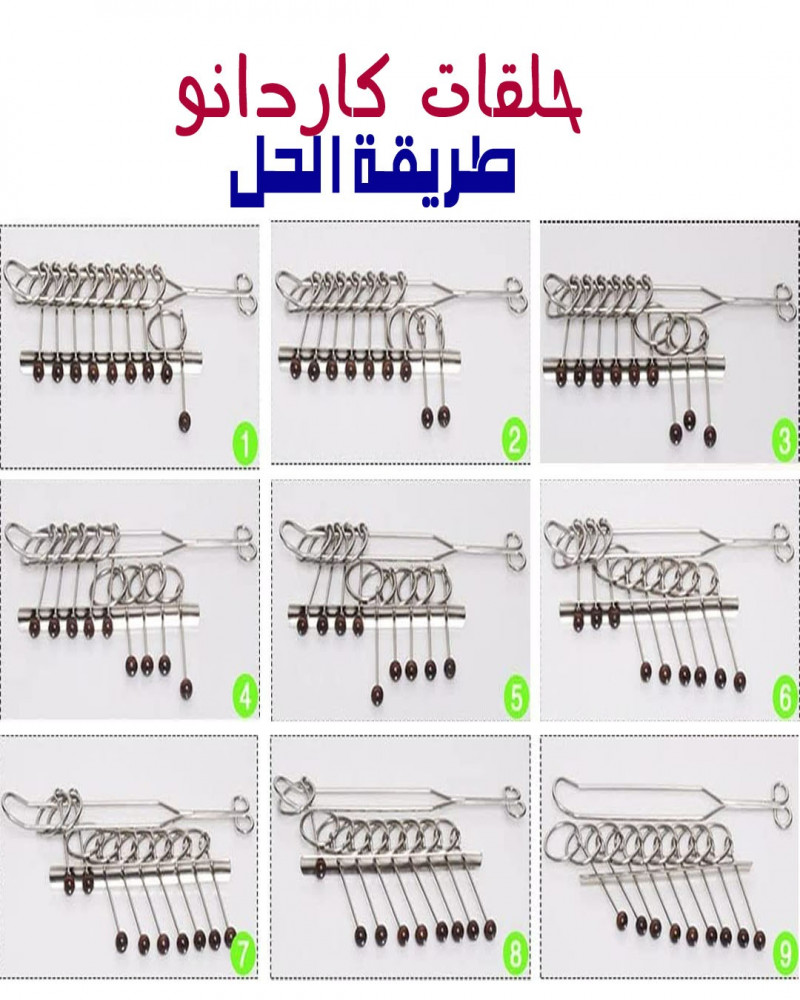 حلقات كاردانو
طريقة الحل

1
2
3
4
5
6
7
8
9