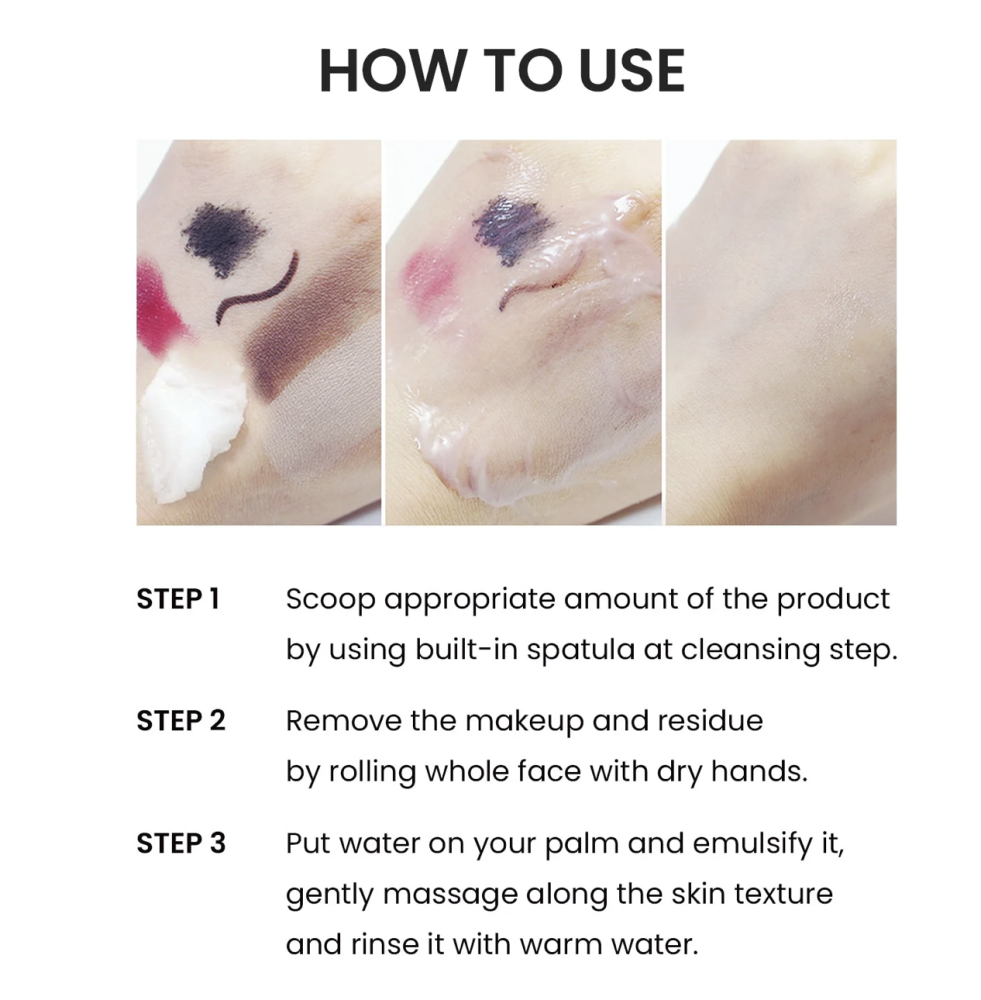 HOW TO USE

STEP 1 Scoop appropriate amount of the product by using built-in spatula at cleansing step.

STEP 2 Remove the makeup and residue by rolling whole face with dry hands.

STEP 3 Put water on your palm and emulsify it, gently massage along the skin texture and rinse it with warm water.