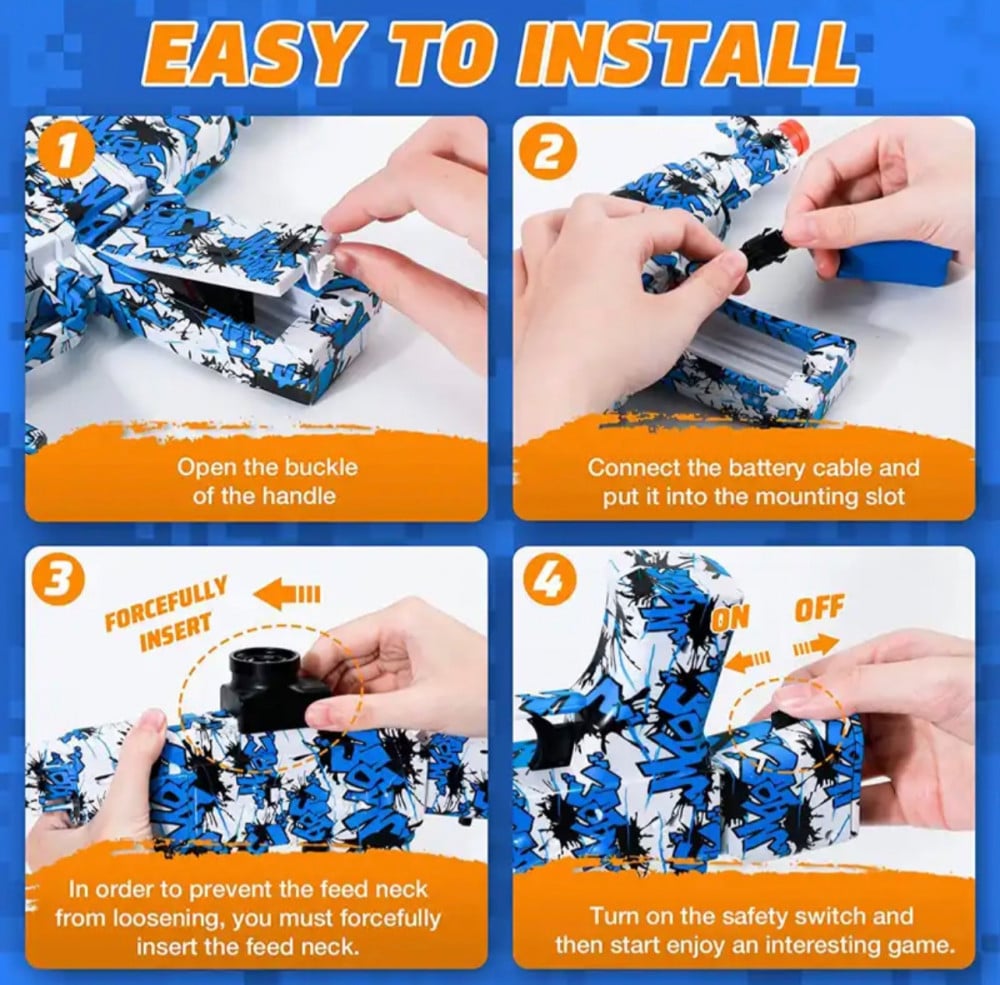 EASY TO INSTALL

1

Open the buckle of the handle

2

Connect the battery cable and put it into the mounting slot

3

FORCEFULLY INSERT

In order to prevent the feed neck from loosening, you must forcefully insert the feed neck.

4

ON

OFF

Turn on the safety switch and then start enjoy an interesting game.