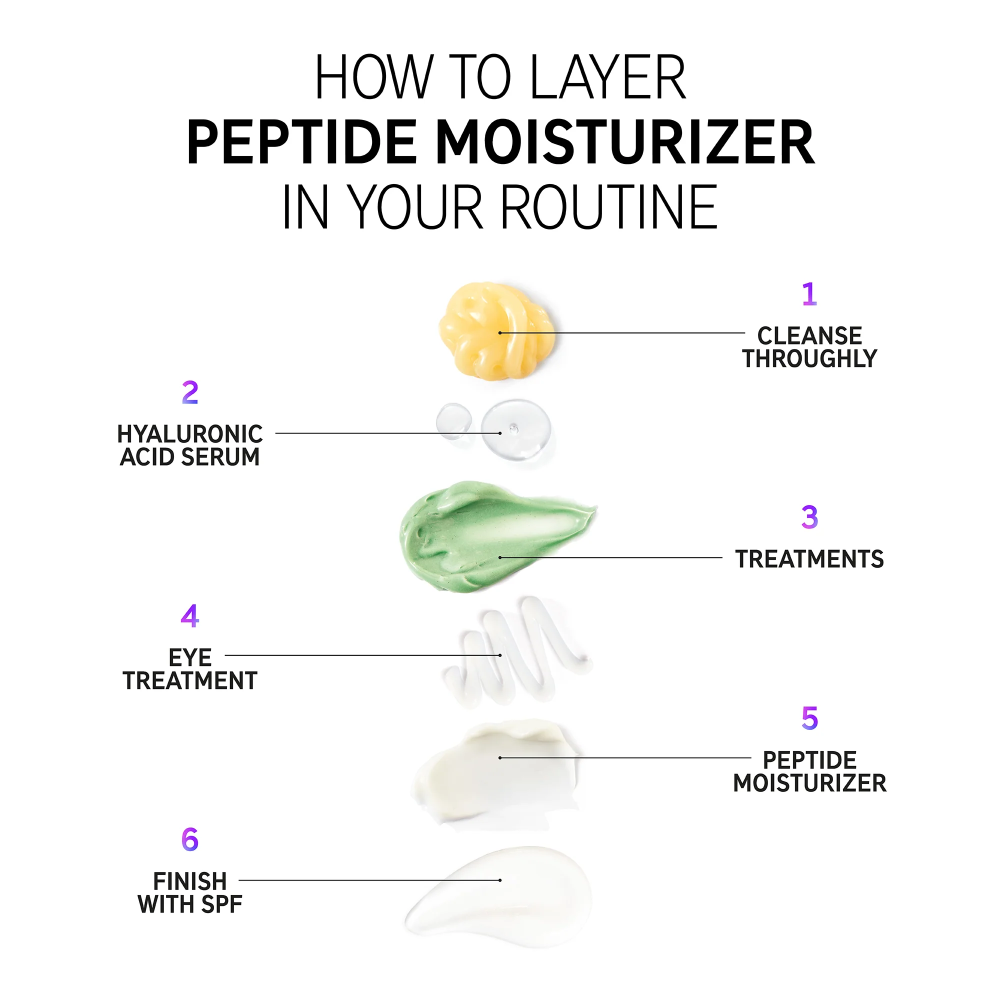 HOW TO LAYER
PEPTIDE MOISTURIZER
IN YOUR ROUTINE

1
CLEANSE THROUGHLY

2
HYALURONIC ACID SERUM

3
TREATMENTS

4
EYE TREATMENT

5
PEPTIDE MOISTURIZER

6
FINISH WITH SPF