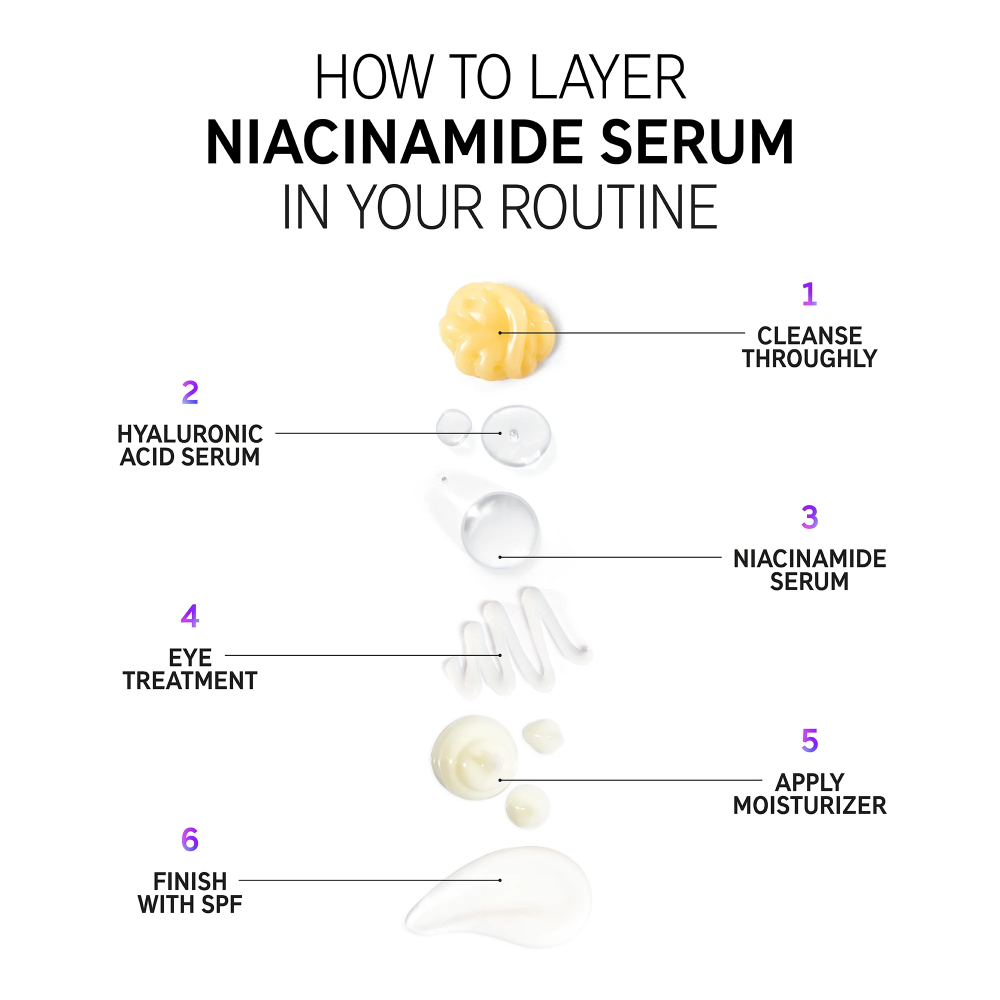 HOW TO LAYER
NIACINAMIDE SERUM
IN YOUR ROUTINE

1
CLEANSE THROUGHLY

2
HYALURONIC ACID SERUM

3
NIACINAMIDE SERUM

4
EYE TREATMENT

5
APPLY MOISTURIZER

6
FINISH WITH SPF