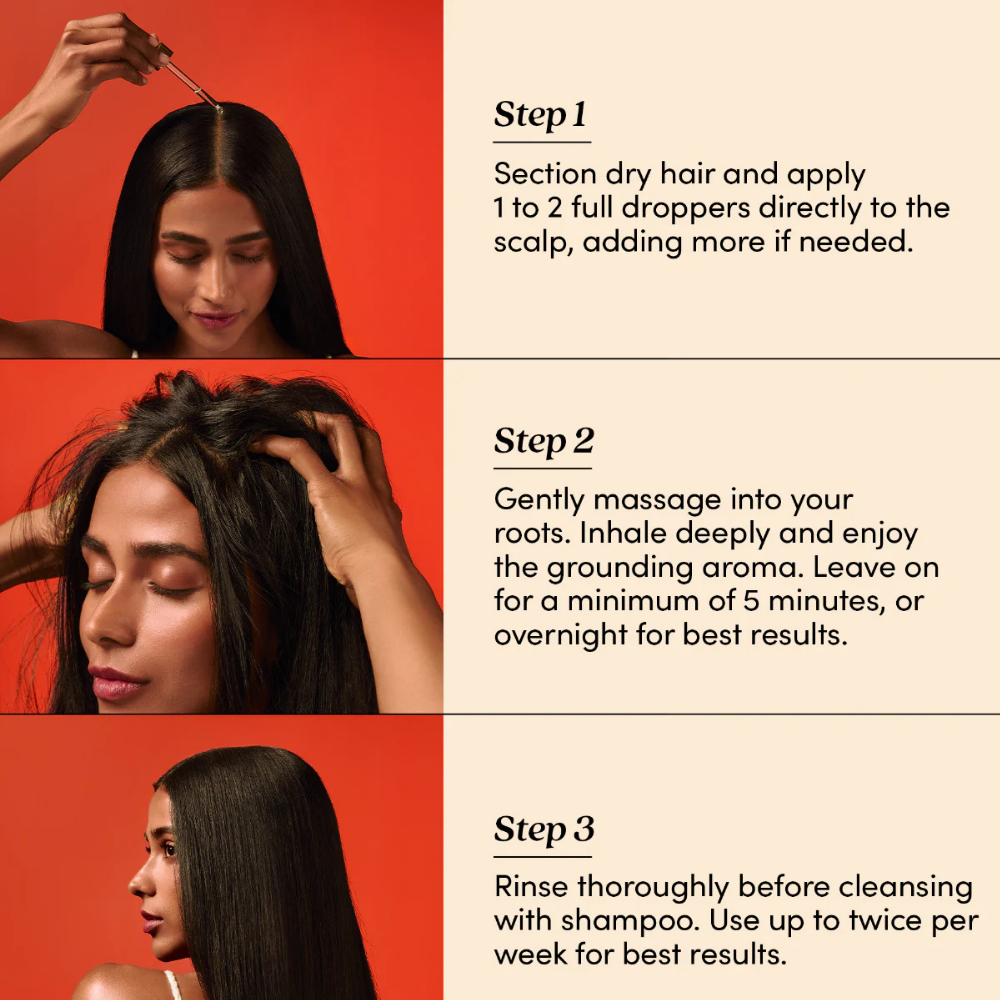 Step 1

Section dry hair and apply 1 to 2 full droppers directly to the scalp, adding more if needed.

Step 2

Gently massage into your roots. Inhale deeply and enjoy the grounding aroma. Leave on for a minimum of 5 minutes, or overnight for best results.

Step 3

Rinse thoroughly before cleansing with shampoo. Use up to twice per week for best results.