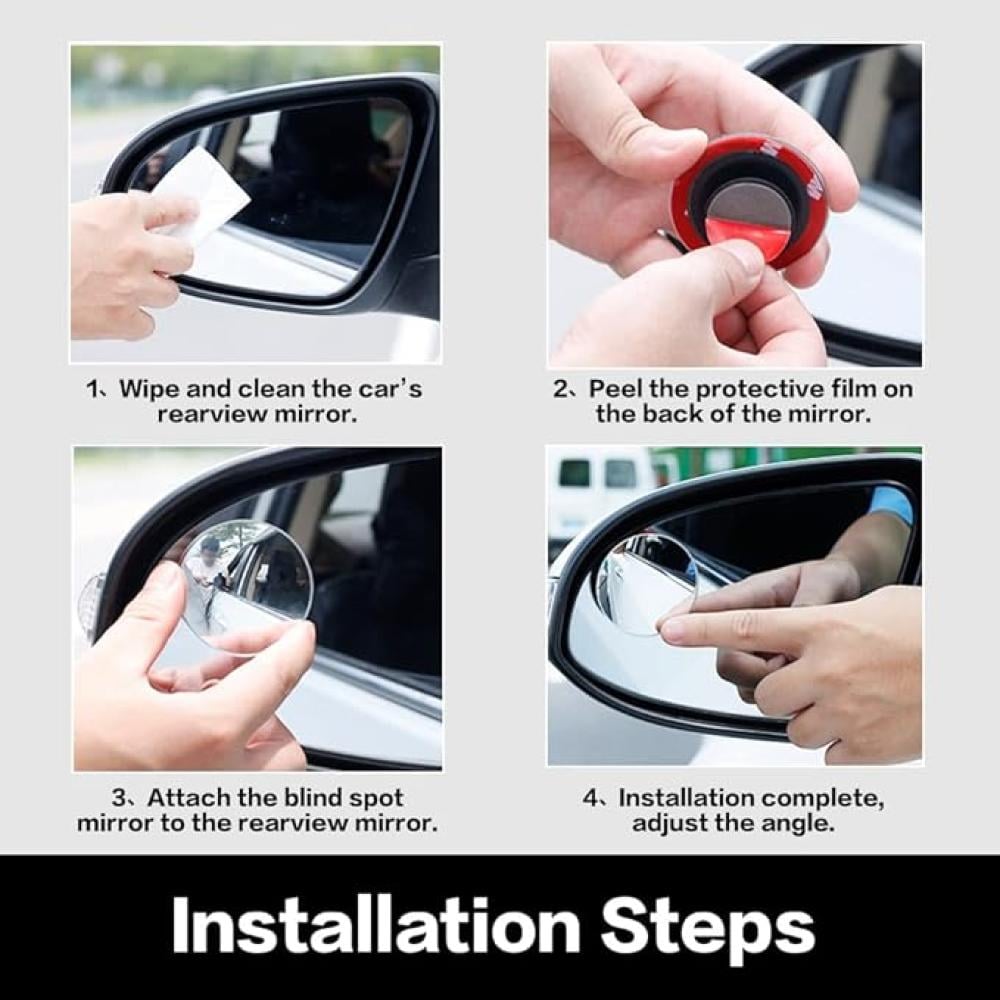 1、Wipe and clean the car's rearview mirror.

2、Peel the protective film on the back of the mirror.

3、Attach the blind spot mirror to the rearview mirror.

4、Installation complete, adjust the angle.

Installation Steps