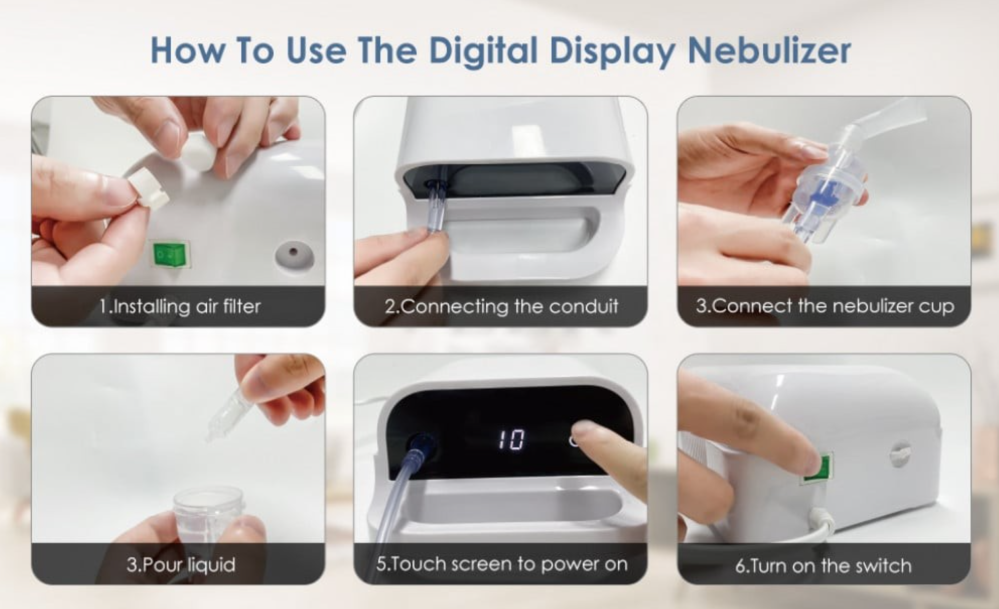 How To Use The Digital Display Nebulizer

1.Installing air filter

2.Connecting the conduit

3.Connect the nebulizer cup

3.Pour liquid

10

5.Touch screen to power on

6.Turn on the switch