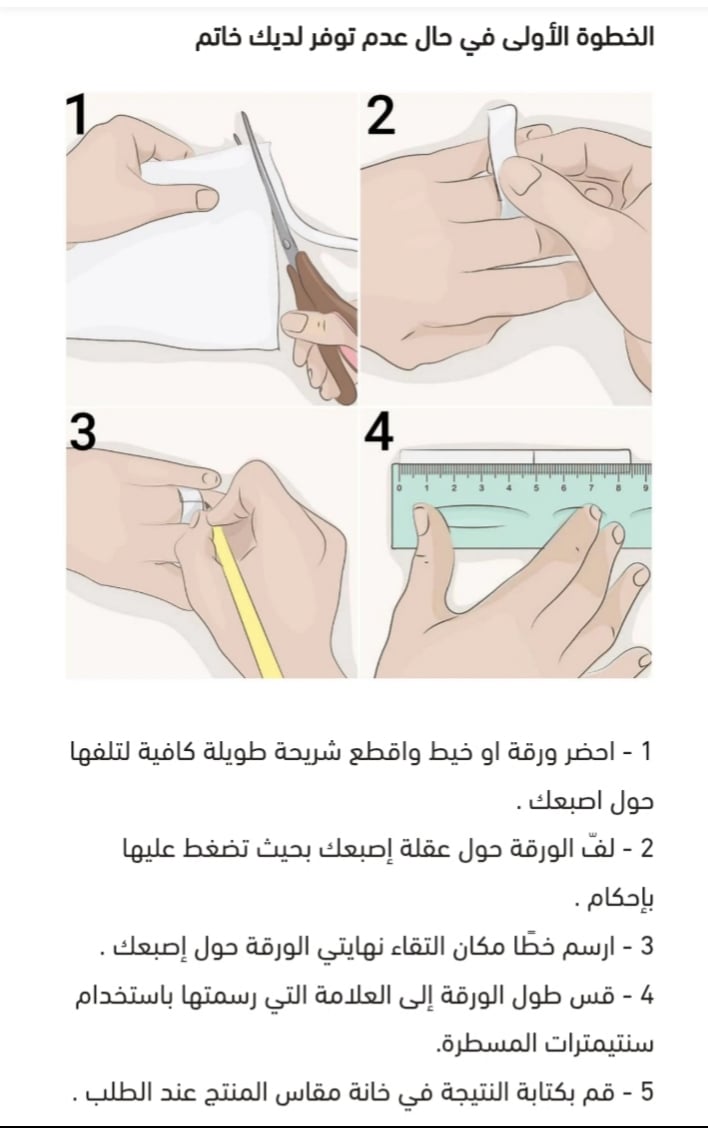 الخطوة الأولى في حال عدم توفر لديك خاتم

1

2

3

4

0 1 2 3 4 5 6 7 8 9

1 - احضر ورقة او خيط واقطع شريحة طويلة كافية لتلفها حول اصبعك .

2 - لفّ الورقة حول عقلة إصبعك بحيث تضغط عليها بإحكام .

3 - ارسم خطًا مكان التقاء نهايتي الورقة حول إصبعك .

4 - قس طول الورقة إلى العلامة التي رسمتها باستخدام سنتيمترات المسطرة.

5 - قم بكتابة النتيجة في خانة مقاس المنتج عند الطلب .