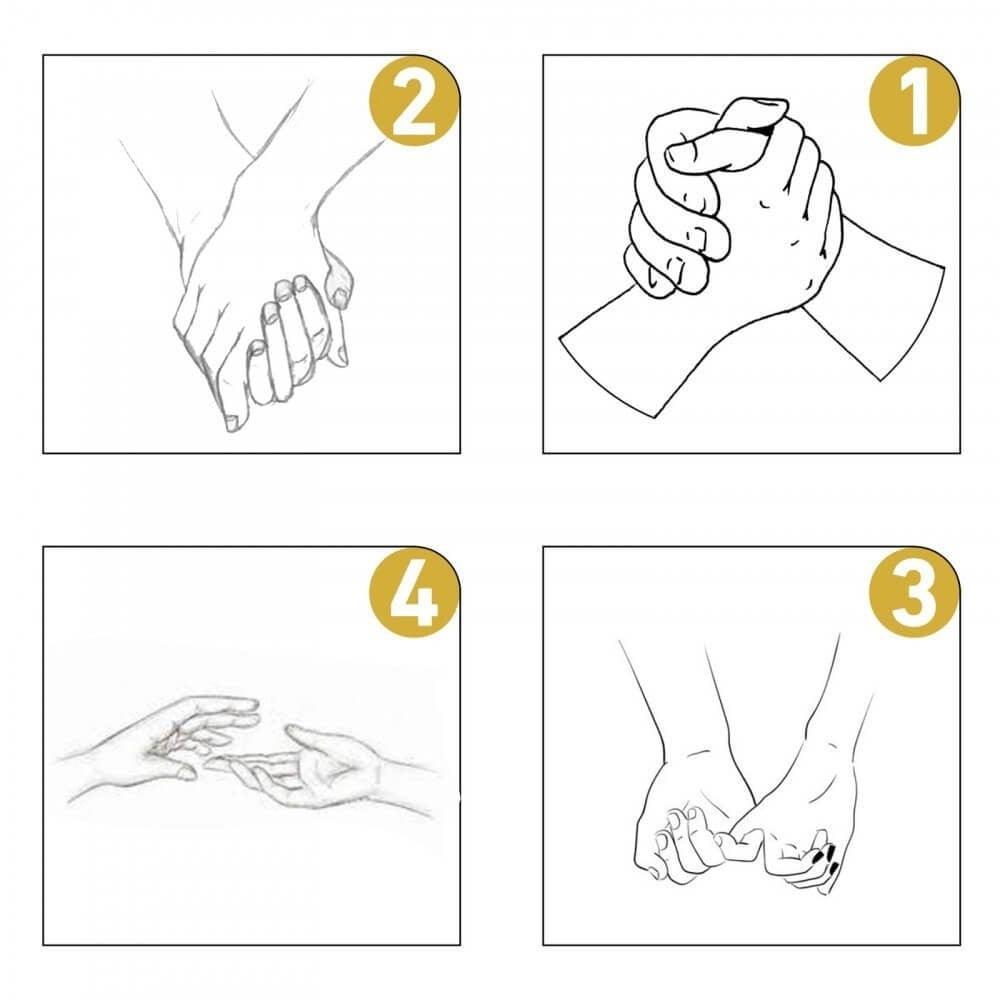 2

1

4

3