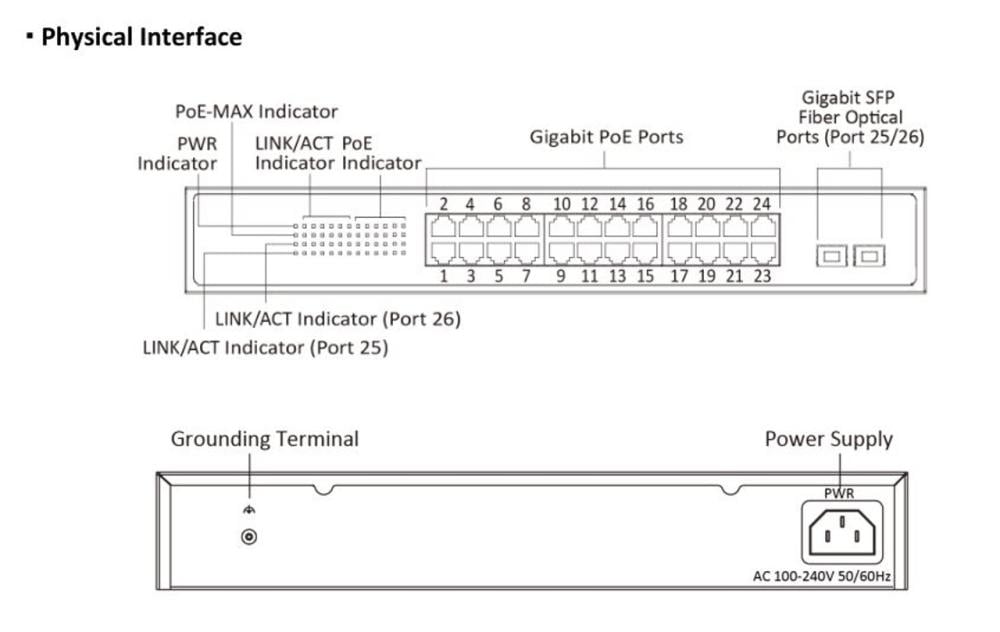 ▪ Physical Interface

PoE-MAX Indicator
PWR Indicator
LINK/ACT Indicator
PoE Indicator
Gigabit PoE Ports
Gigabit SFP Fiber Optical Ports (Port 25/26)

2 4 6 8 10 12 14 16 18 20 22 24
1 3 5 7 9 11 13 15 17 19 21 23

LINK/ACT Indicator (Port 26)
LINK/ACT Indicator (Port 25)

Grounding Terminal
Power Supply
PWR
AC 100-240V 50/60Hz