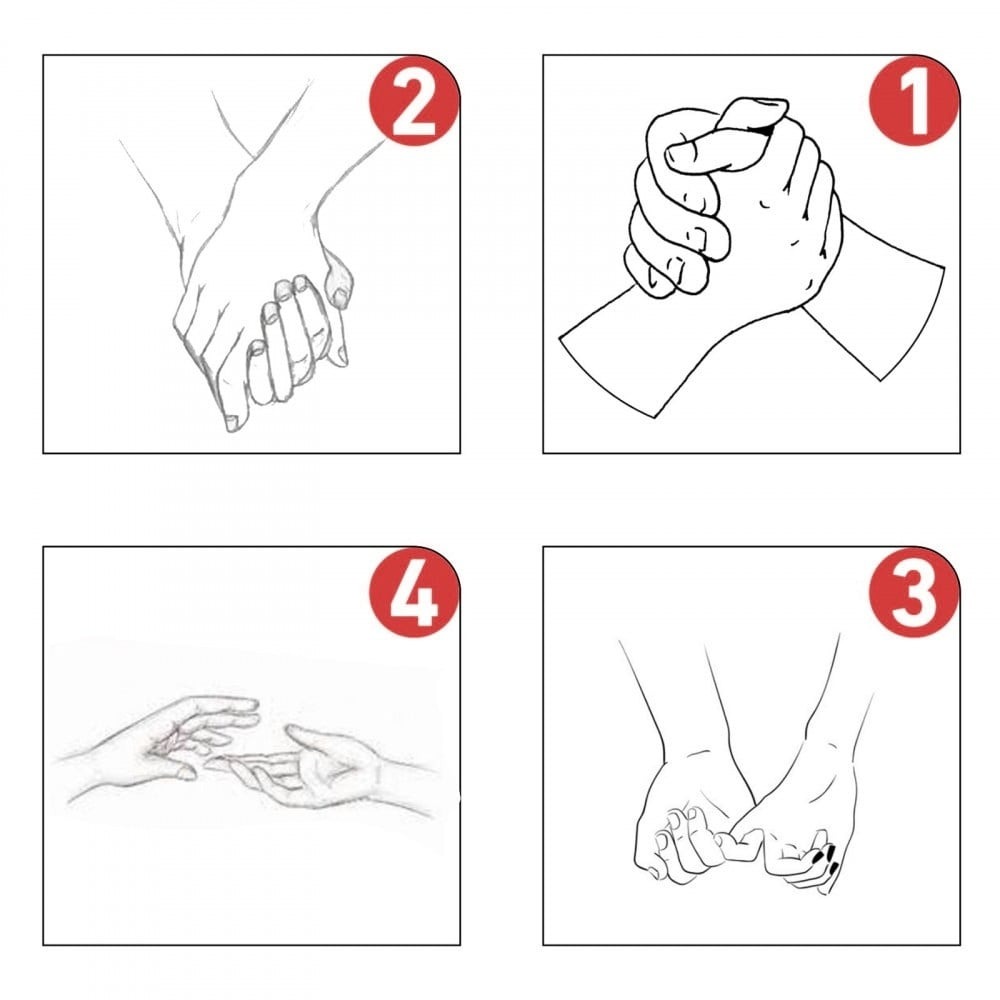 2

1

4

3