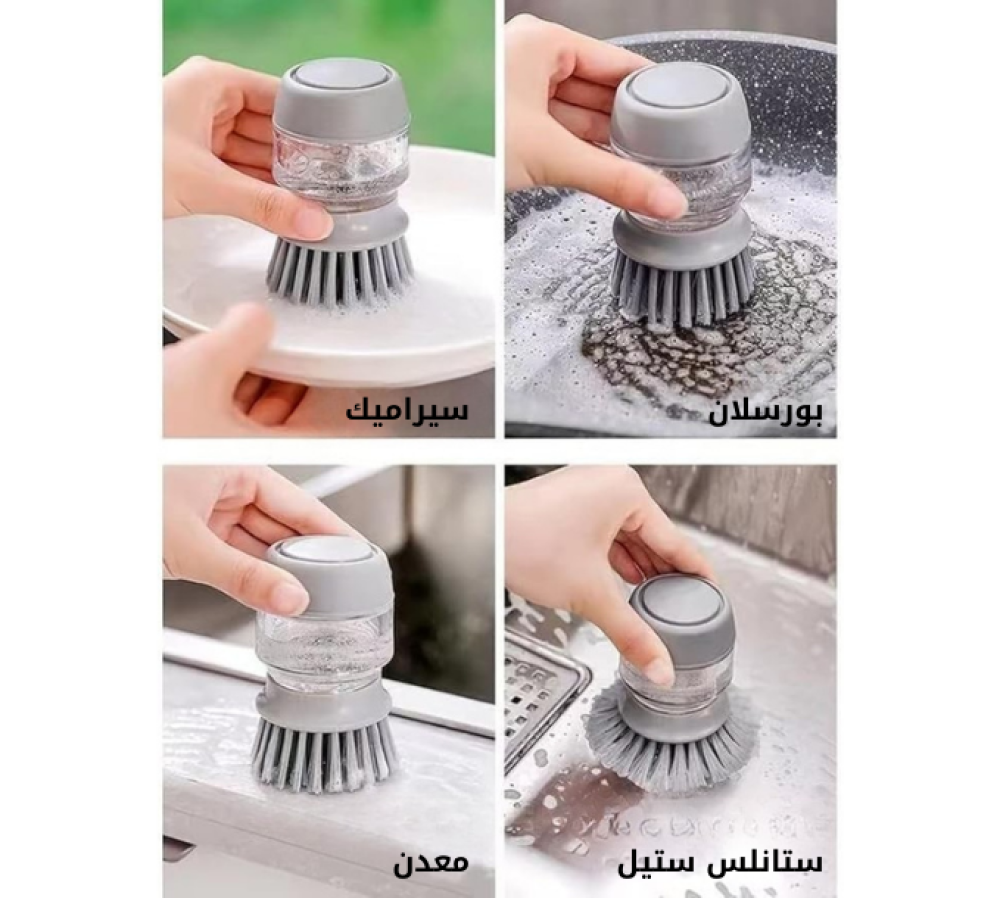 سيراميك

بورسلان

معدن

ستانلس ستيل