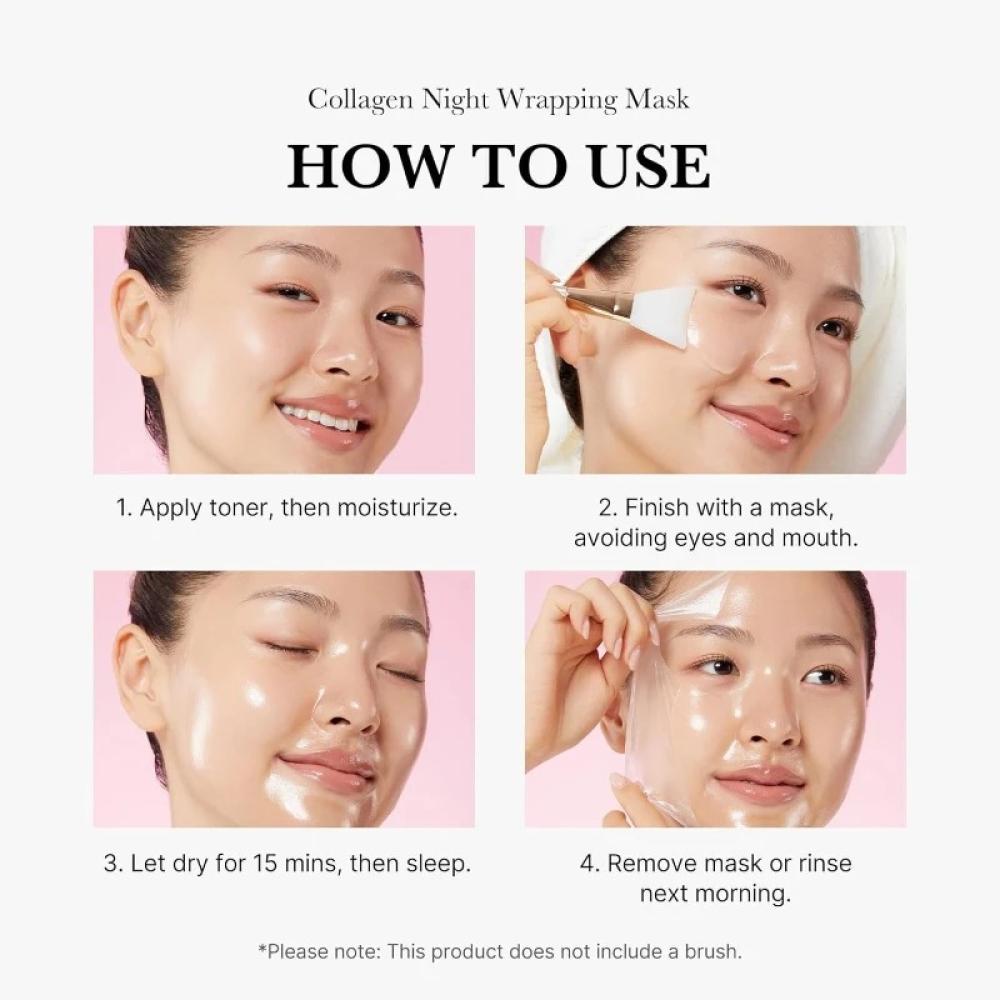 Collagen Night Wrapping Mask

HOW TO USE

1. Apply toner, then moisturize.

2. Finish with a mask, avoiding eyes and mouth.

3. Let dry for 15 mins, then sleep.

4. Remove mask or rinse next morning.

*Please note: This product does not include a brush.