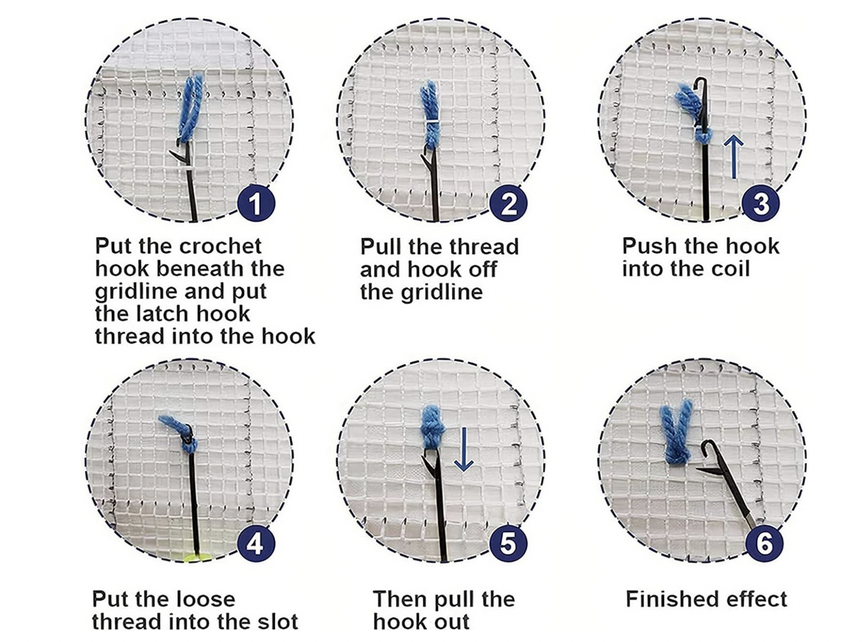 1

Put the crochet hook beneath the gridline and put the latch hook thread into the hook

2

Pull the thread and hook off the gridline

3

Push the hook into the coil

4

Put the loose thread into the slot

5

Then pull the hook out

6

Finished effect