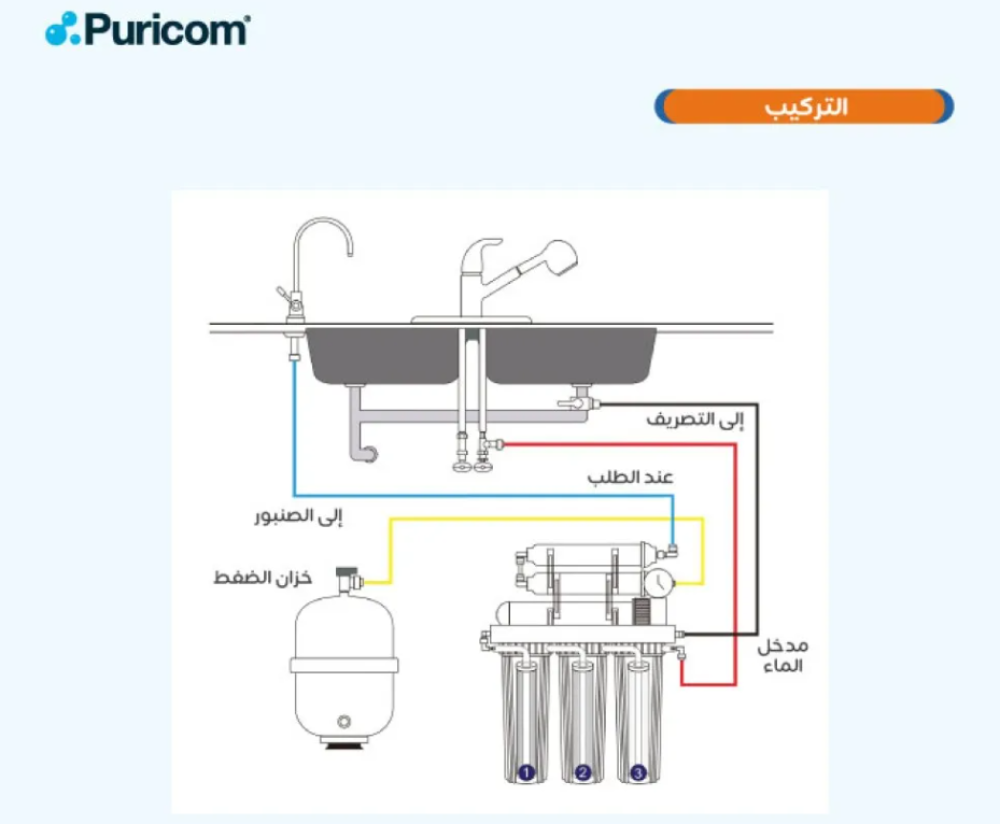 Puricom

التركيب

إلى التصريف

عند الطلب

إلى الصنبور

خزان الضغط

مدخل الماء

1
2
3