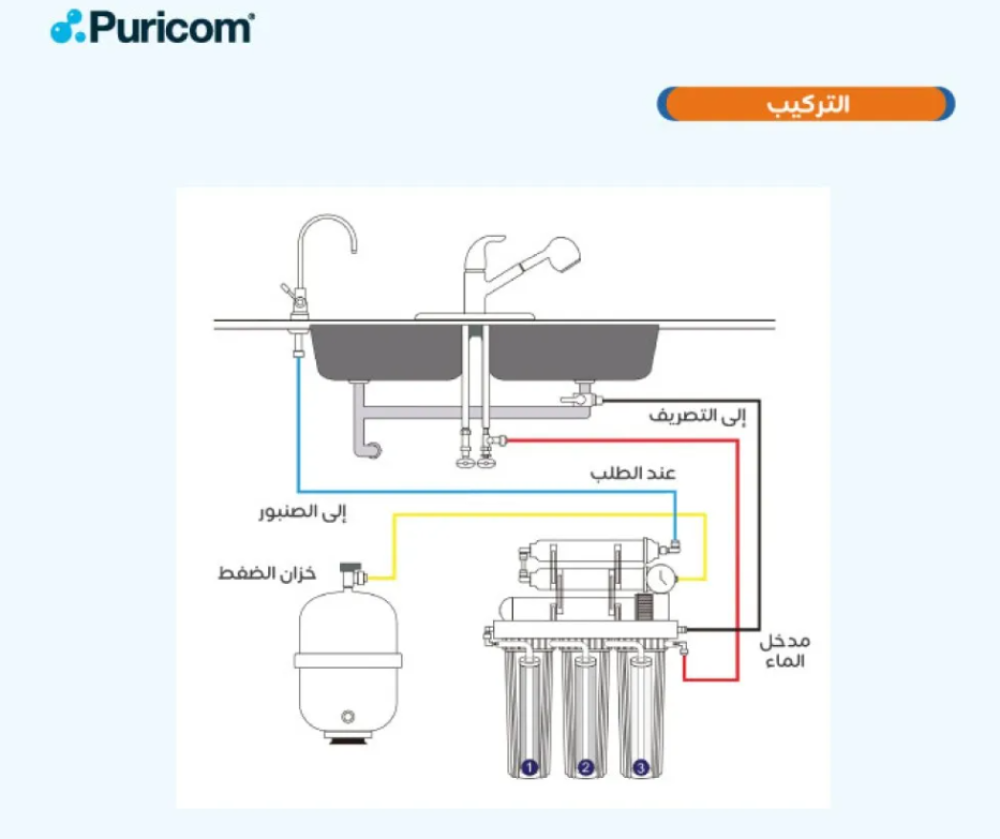 Puricom

التركيب

إلى التصريف

عند الطلب

إلى الصنبور

خزان الضغط

مدخل الماء

1
2
3