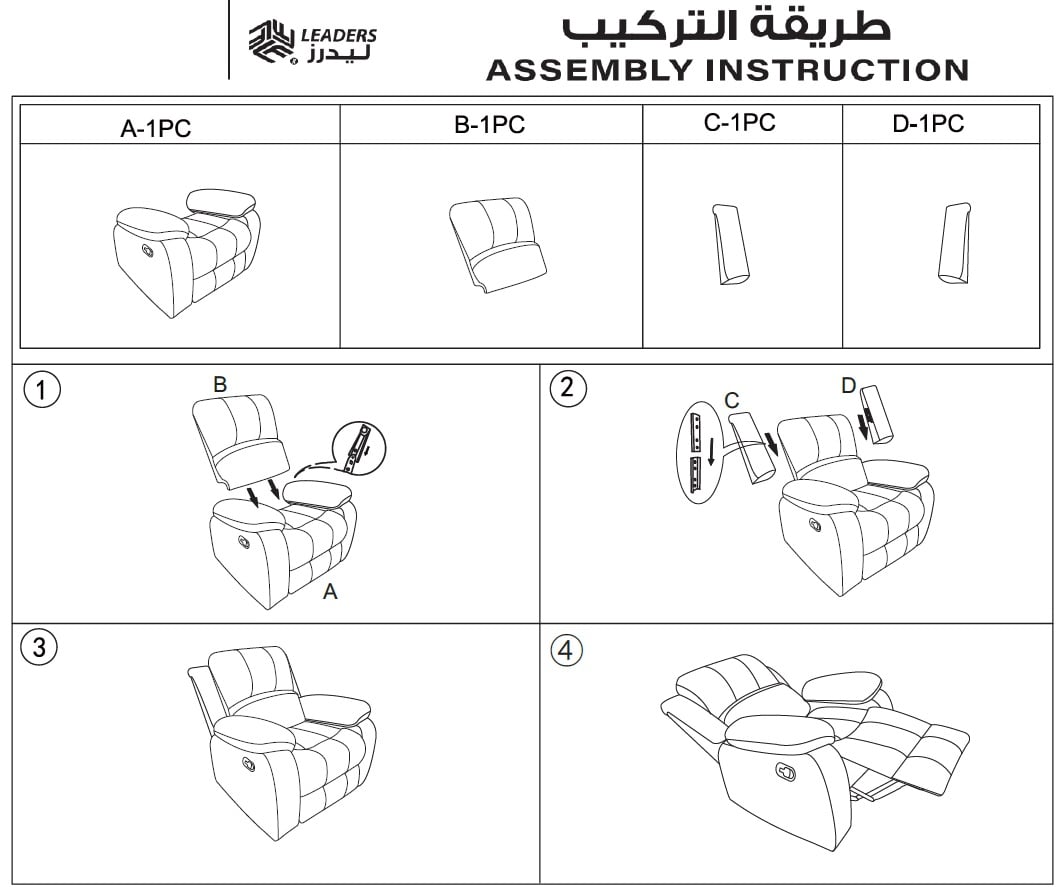 LEADERS
ليدرز

طريقة التركيب
ASSEMBLY INSTRUCTION

| A-1PC | B-1PC | C-1PC | D-1PC |
|---|---|---|---|
| | | | |

1
B
A

2
C
D

3

4