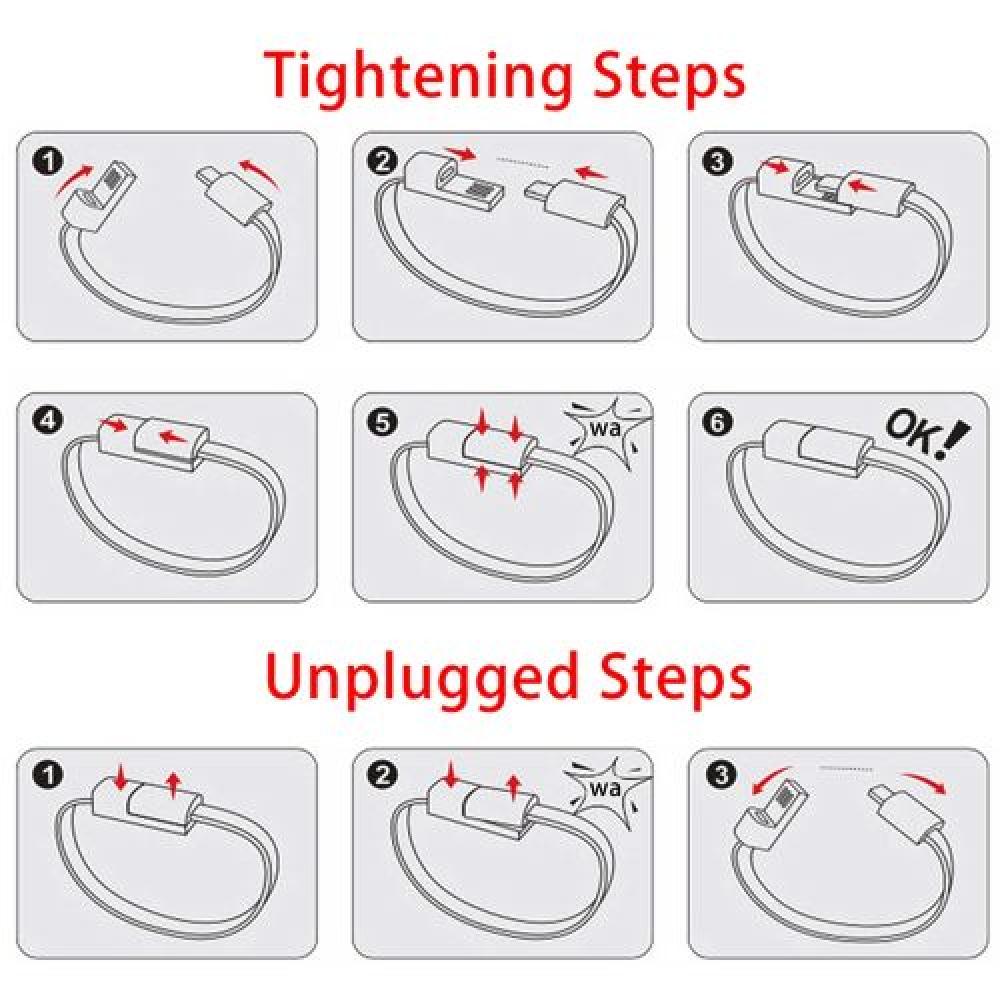 Tightening Steps

1

2

3

4

5

wa

6

OK!

Unplugged Steps

1

2

wa

3