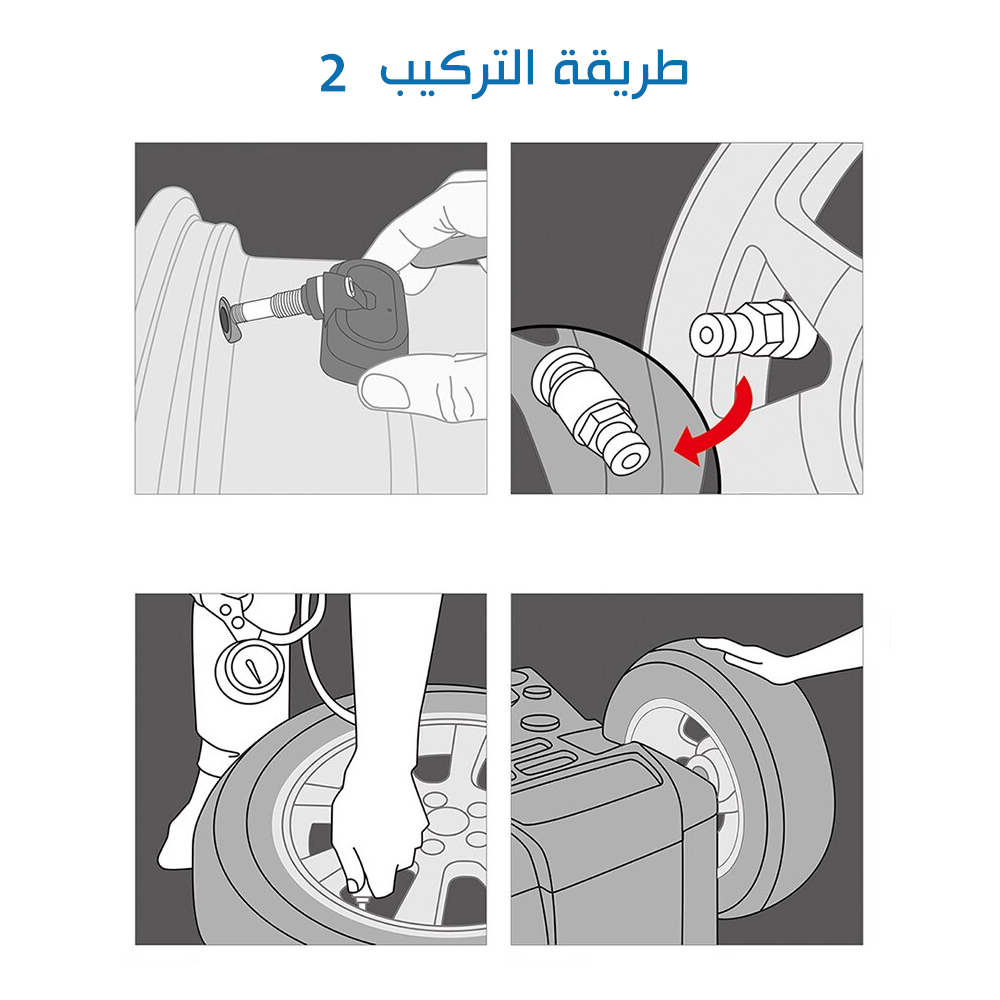 طريقة التركيب 2