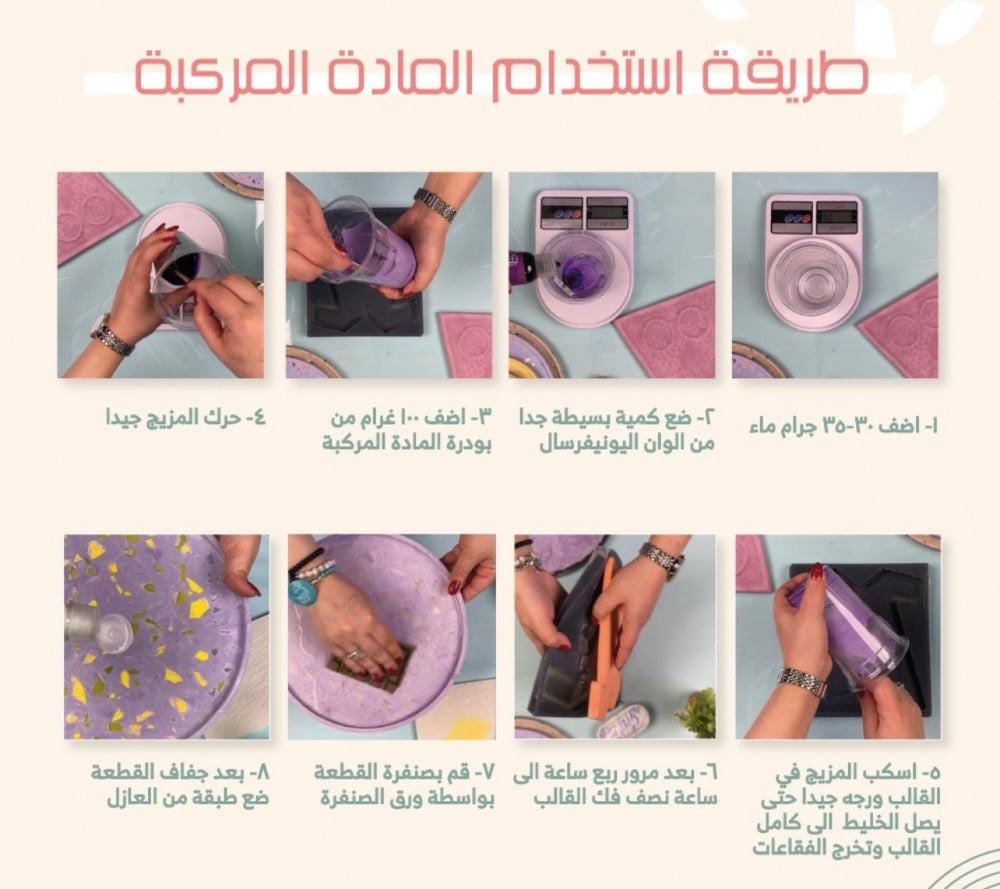 طريقة استخدام المادة المركبة

١- اضف ٣٠-٣٥ جرام ماء

٢- ضع كمية بسيطة جدا من الوان اليونيفرسال

٣- اضف ١٠٠ غرام من بودرة المادة المركبة

٤- حرك المزيج جيدا

٥- اسكب المزيج في القالب ورجه جيدا حتى يصل الخليط الى كامل القالب وتخرج الفقاعات

٦- بعد مرور ربع ساعة الى ساعة نصف فك القالب

٧- قم بصنفرة القطعة بواسطة ورق الصنفرة

٨- بعد جفاف القطعة ضع طبقة من العازل