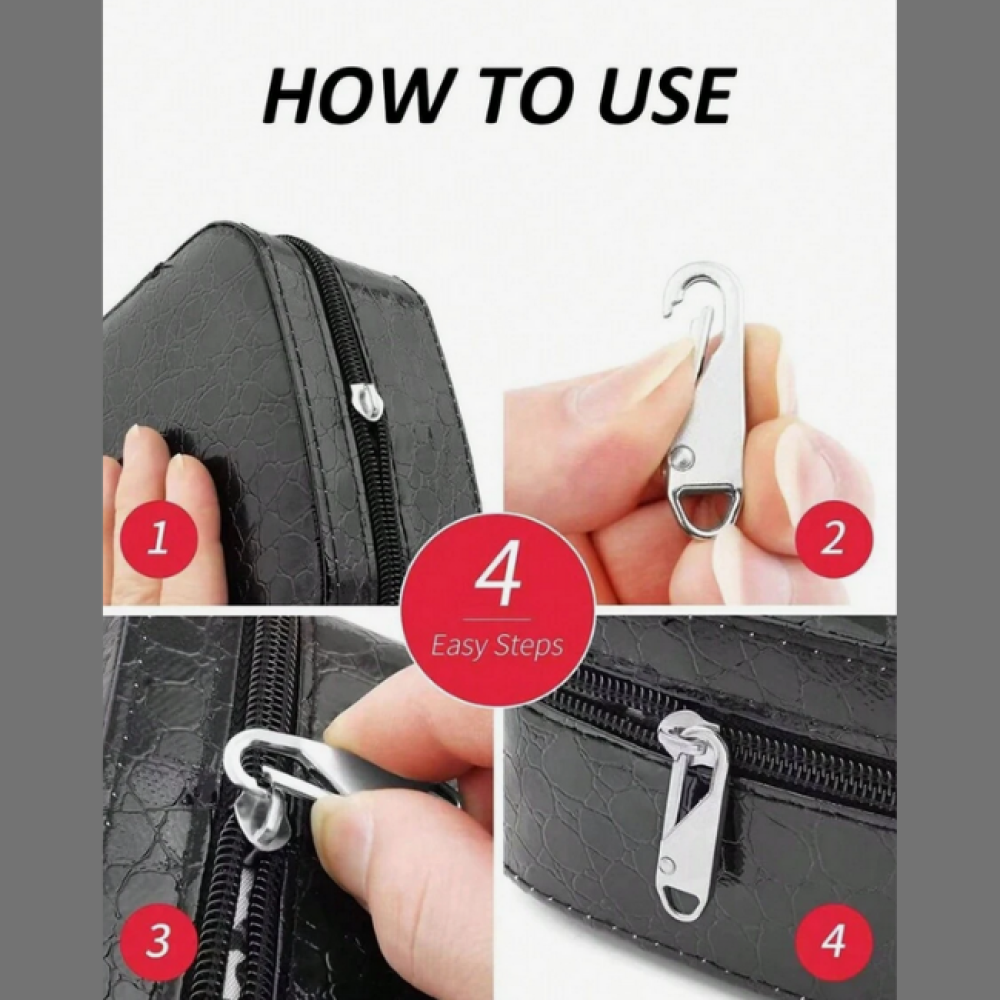 HOW TO USE

1

2

4
Easy Steps

3

4