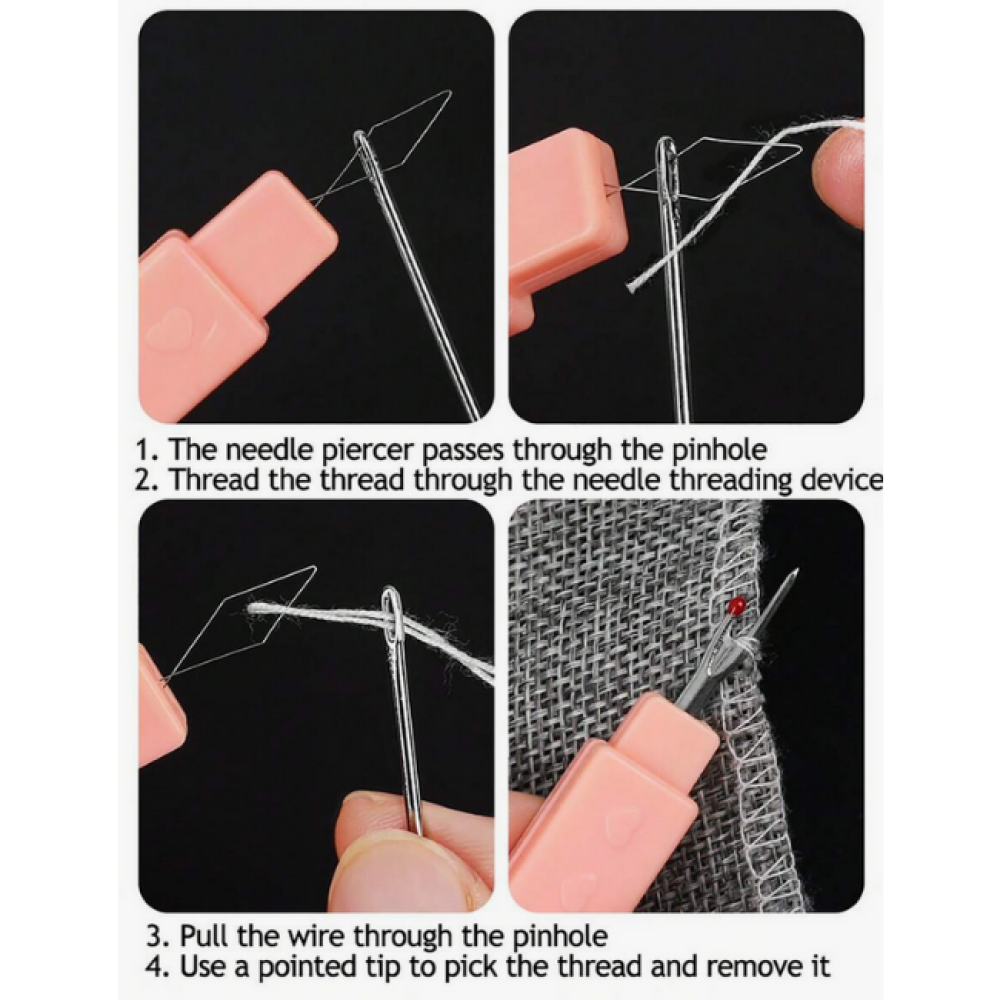 1. The needle piercer passes through the pinhole
2. Thread the thread through the needle threading device

3. Pull the wire through the pinhole
4. Use a pointed tip to pick the thread and remove it