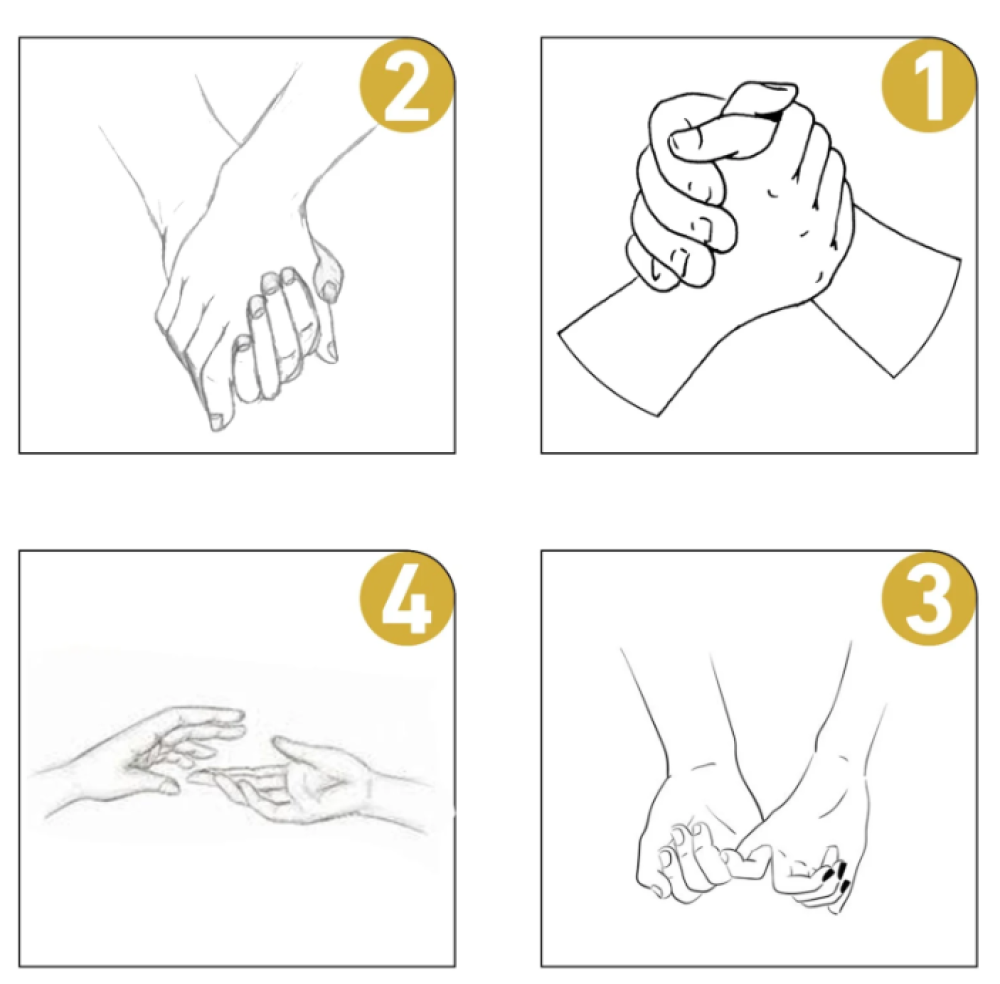 2

1

4

3