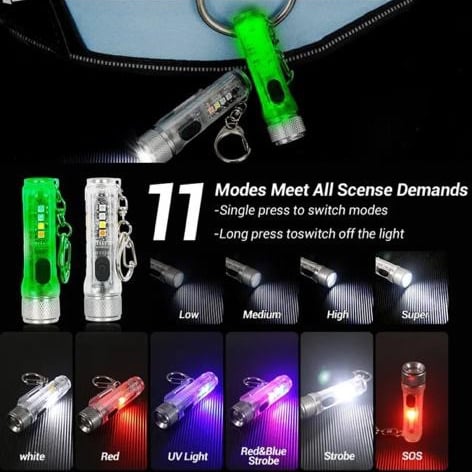 11 Modes Meet All Scense Demands

-Single press to switch modes

-Long press toswitch off the light

Low

Medium

High

Super

white

Red

UV Light

Red&Blue Strobe

Strobe

SOS