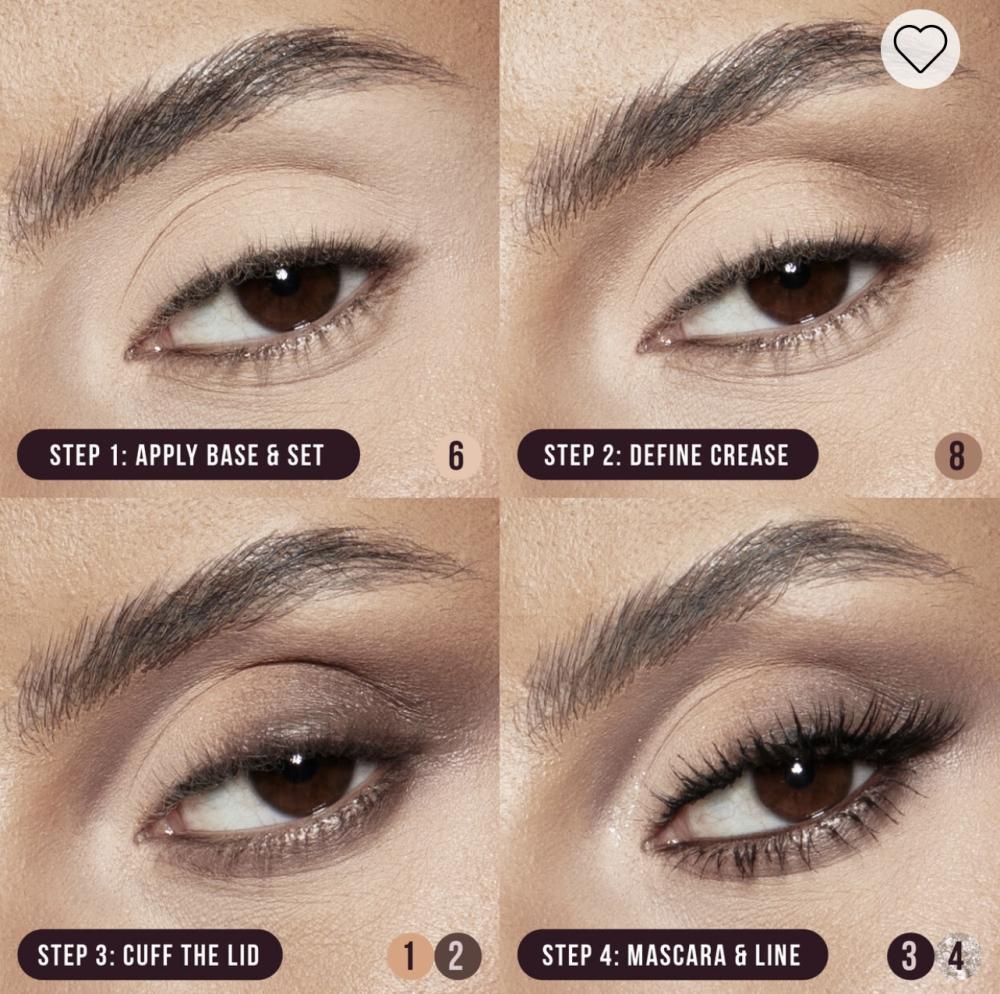 STEP 1: APPLY BASE & SET
6

STEP 2: DEFINE CREASE
8

STEP 3: CUFF THE LID
1 2

STEP 4: MASCARA & LINE
3 4