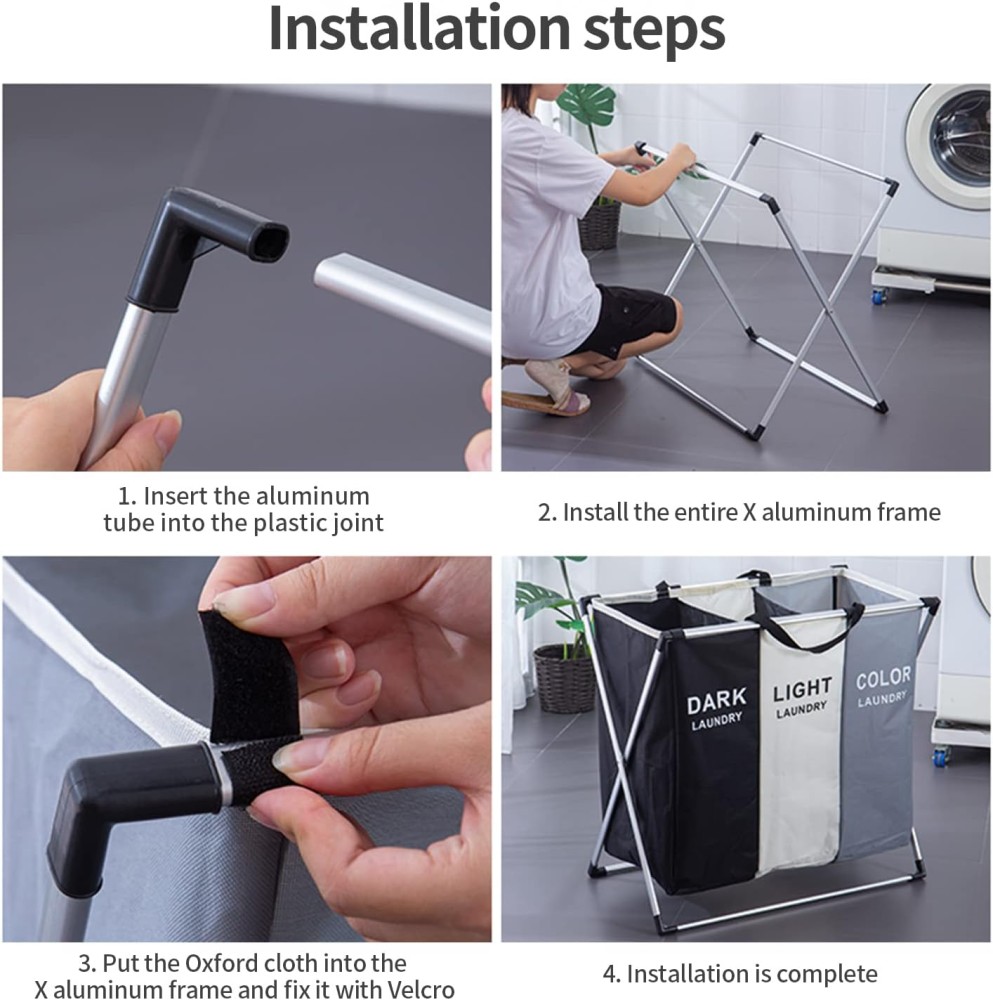 Installation steps

1. Insert the aluminum tube into the plastic joint

2. Install the entire X aluminum frame

3. Put the Oxford cloth into the X aluminum frame and fix it with Velcro

DARK LAUNDRY

LIGHT LAUNDRY

COLOR LAUNDRY

4. Installation is complete