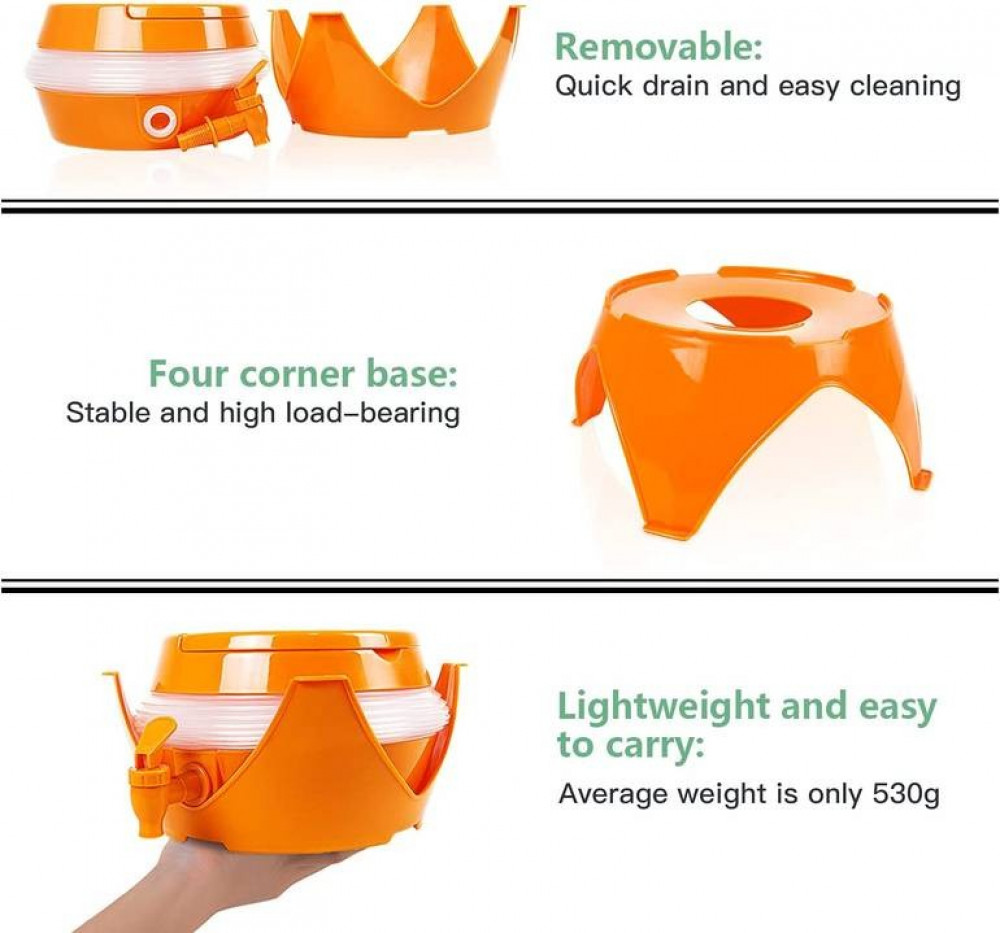 Removable:
Quick drain and easy cleaning

Four corner base:
Stable and high load–bearing

Lightweight and easy to carry:
Average weight is only 530g