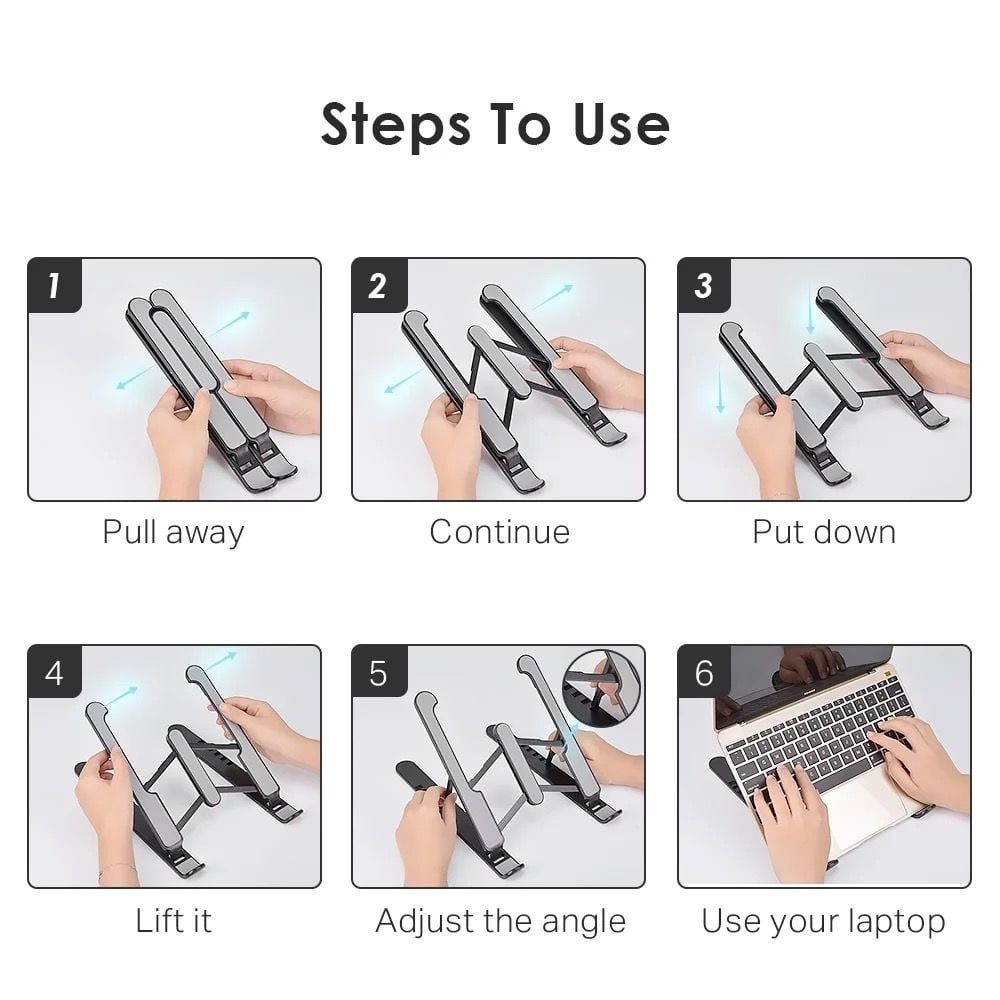 Steps To Use

1

Pull away

2

Continue

3

Put down

4

Lift it

5

Adjust the angle

6

Use your laptop