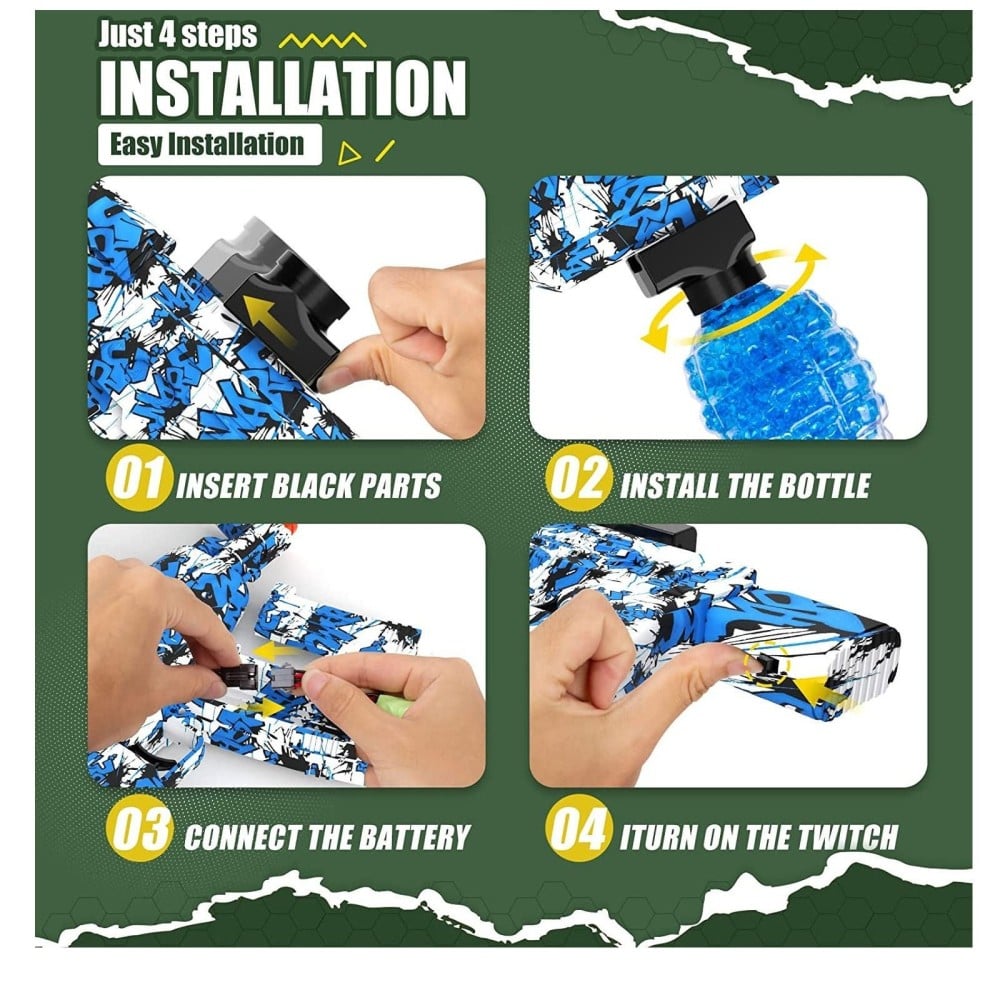 Just 4 steps
INSTALLATION
Easy Installation

01 INSERT BLACK PARTS

02 INSTALL THE BOTTLE

03 CONNECT THE BATTERY

04 ITURN ON THE TWITCH