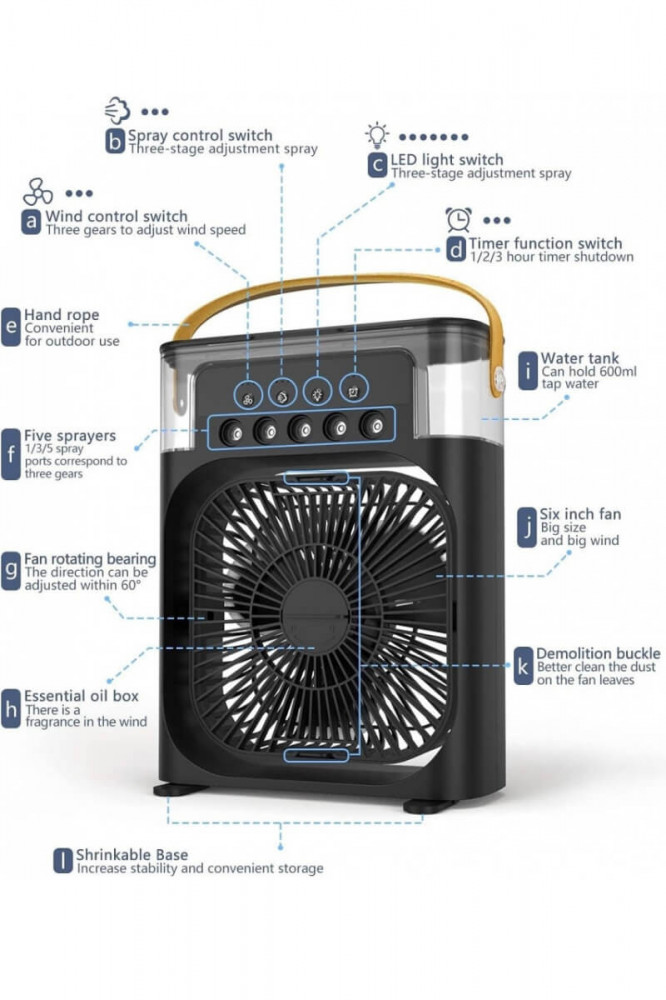 b Spray control switch
Three-stage adjustment spray

c LED light switch
Three-stage adjustment spray

a Wind control switch
Three gears to adjust wind speed

d Timer function switch
1/2/3 hour timer shutdown

e Hand rope
Convenient for outdoor use

i Water tank
Can hold 600ml tap water

f Five sprayers
1/3/5 spray ports correspond to three gears

j Six inch fan
Big size and big wind

g Fan rotating bearing
The direction can be adjusted within 60°

k Demolition buckle
Better clean the dust on the fan leaves

h Essential oil box
There is a fragrance in the wind

l Shrinkable Base
Increase stability and convenient storage