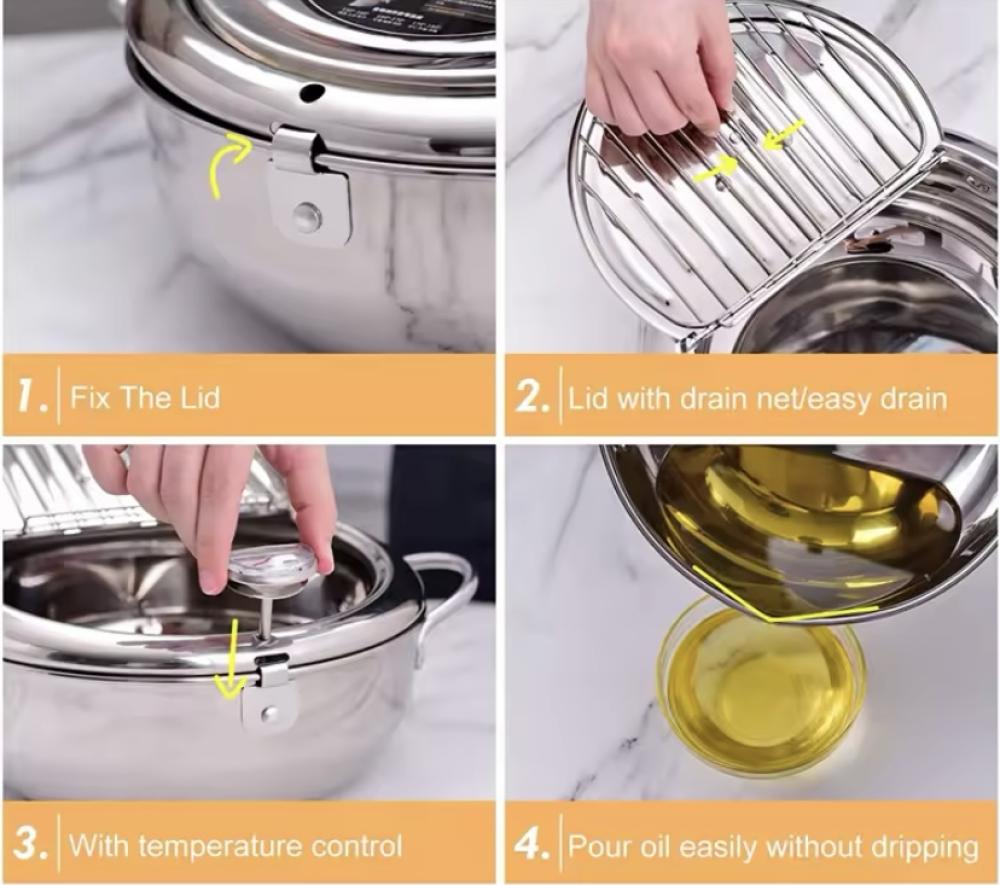 1. Fix The Lid

2. Lid with drain net/easy drain

3. With temperature control

4. Pour oil easily without dripping