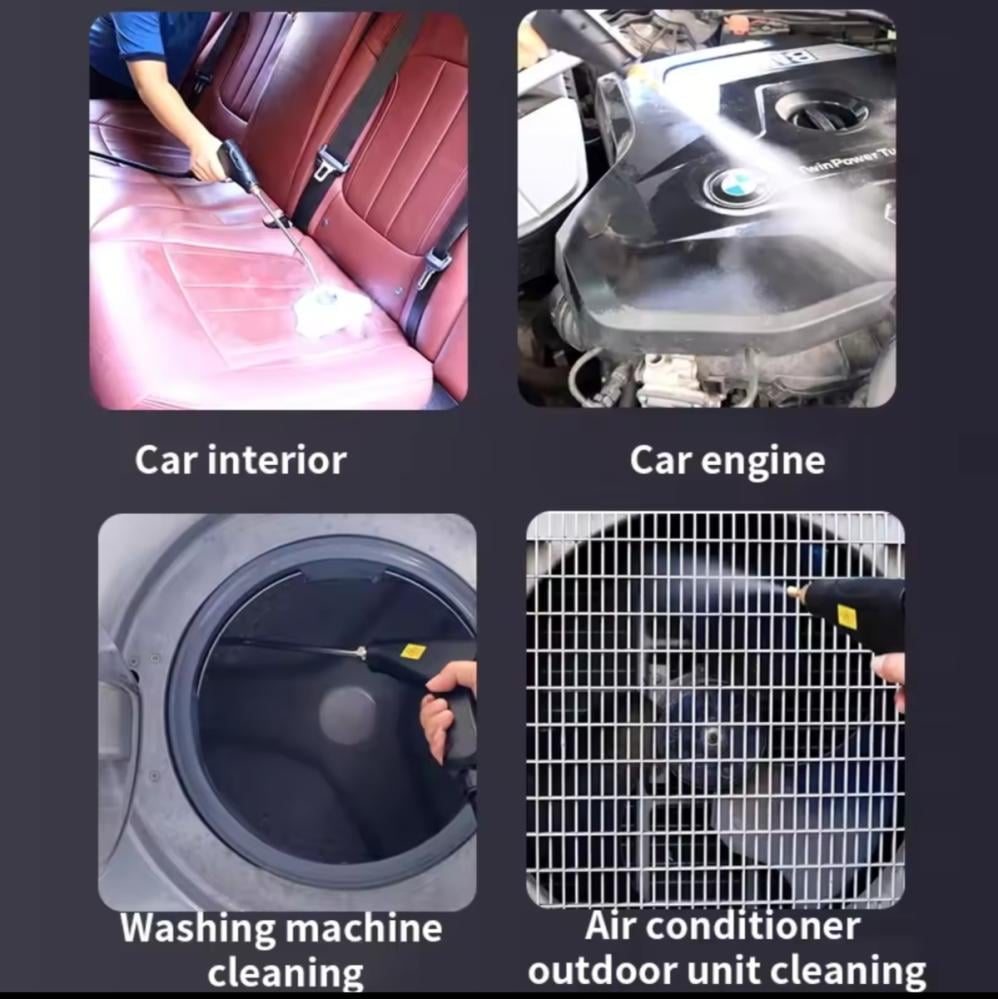 TwinPower Tu

Car interior

Car engine

Washing machine cleaning

Air conditioner outdoor unit cleaning