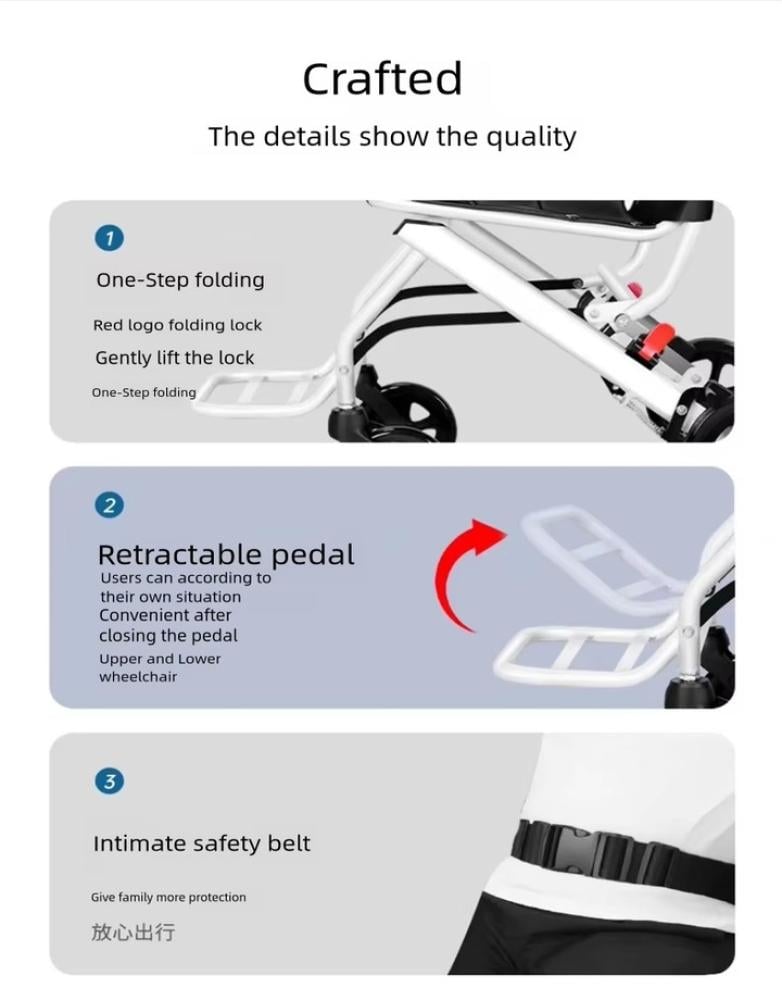 Crafted

The details show the quality

1

One-Step folding

Red logo folding lock

Gently lift the lock

One-Step folding

2

Retractable pedal

Users can according to their own situation

Convenient after closing the pedal

Upper and Lower wheelchair

3

Intimate safety belt

Give family more protection

放心出行