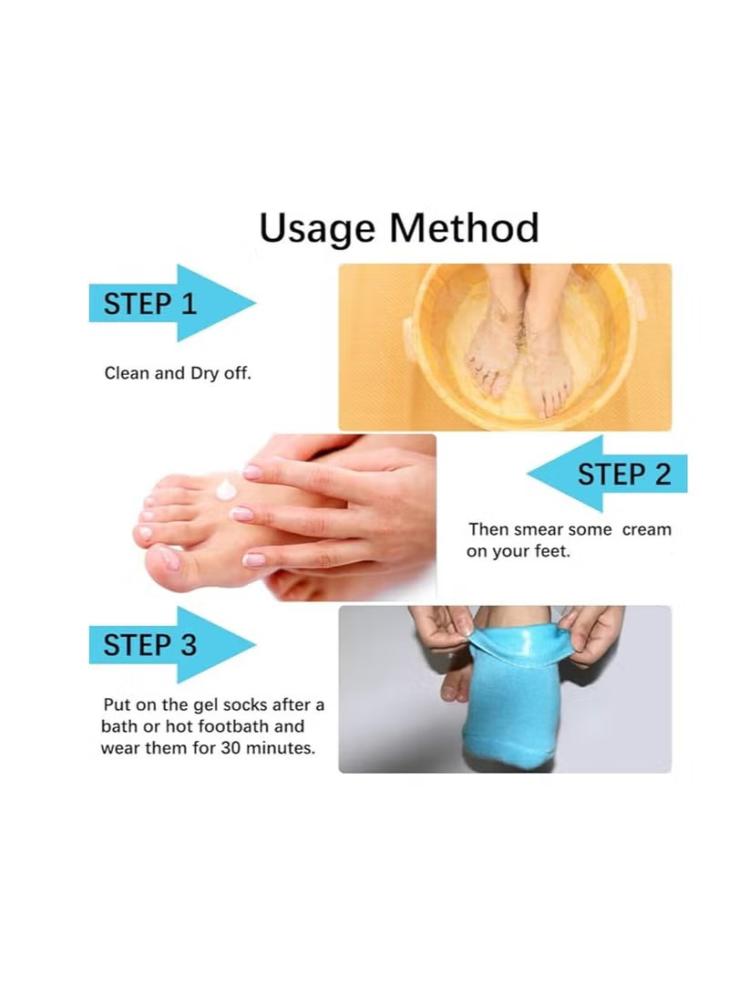 Usage Method

STEP 1

Clean and Dry off.

STEP 2

Then smear some cream on your feet.

STEP 3

Put on the gel socks after a bath or hot footbath and wear them for 30 minutes.