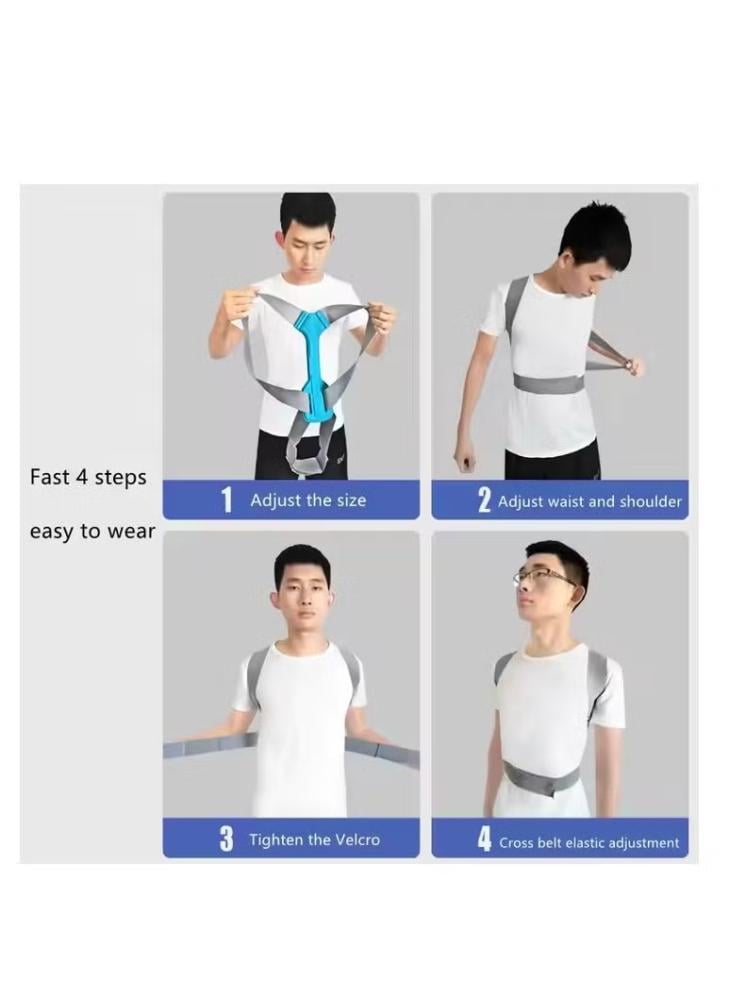 Fast 4 steps

easy to wear

1 Adjust the size

2 Adjust waist and shoulder

3 Tighten the Velcro

4 Cross belt elastic adjustment