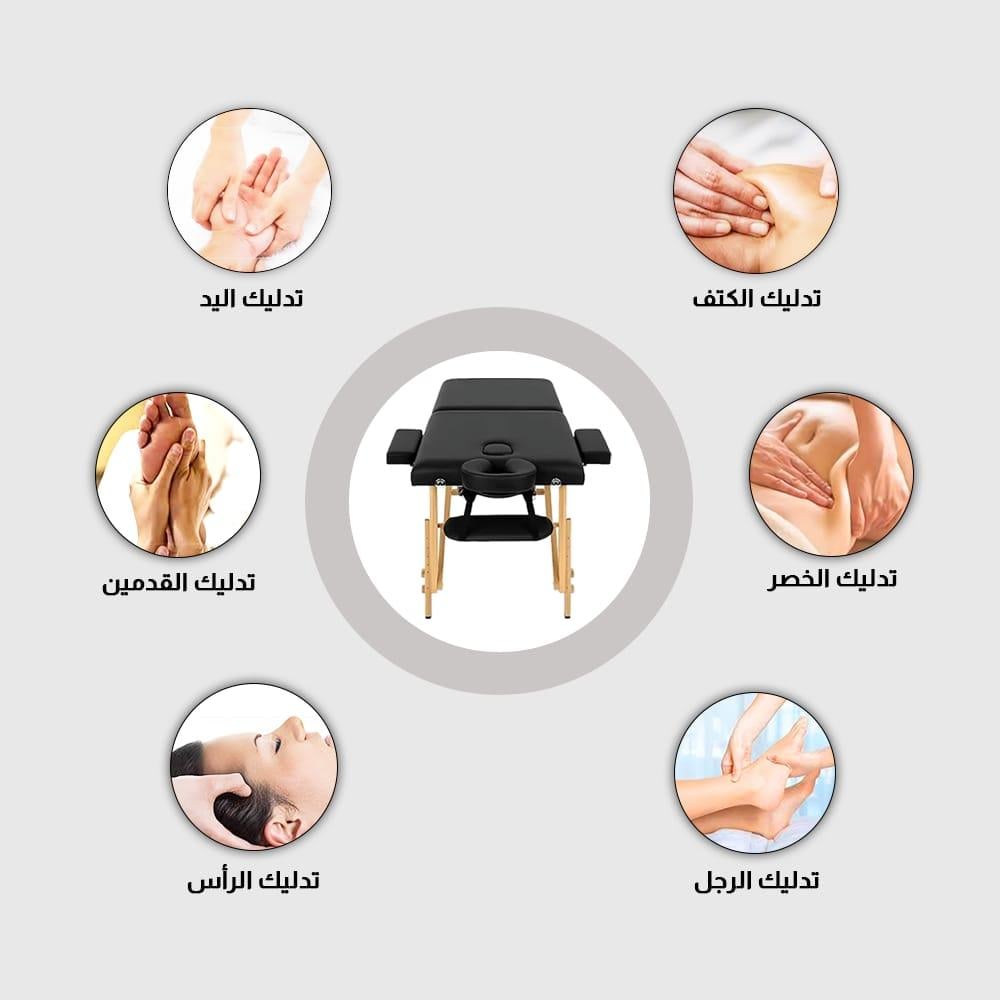 تدليك الكتف

تدليك اليد

تدليك الخصر

تدليك القدمين

تدليك الرجل

تدليك الرأس