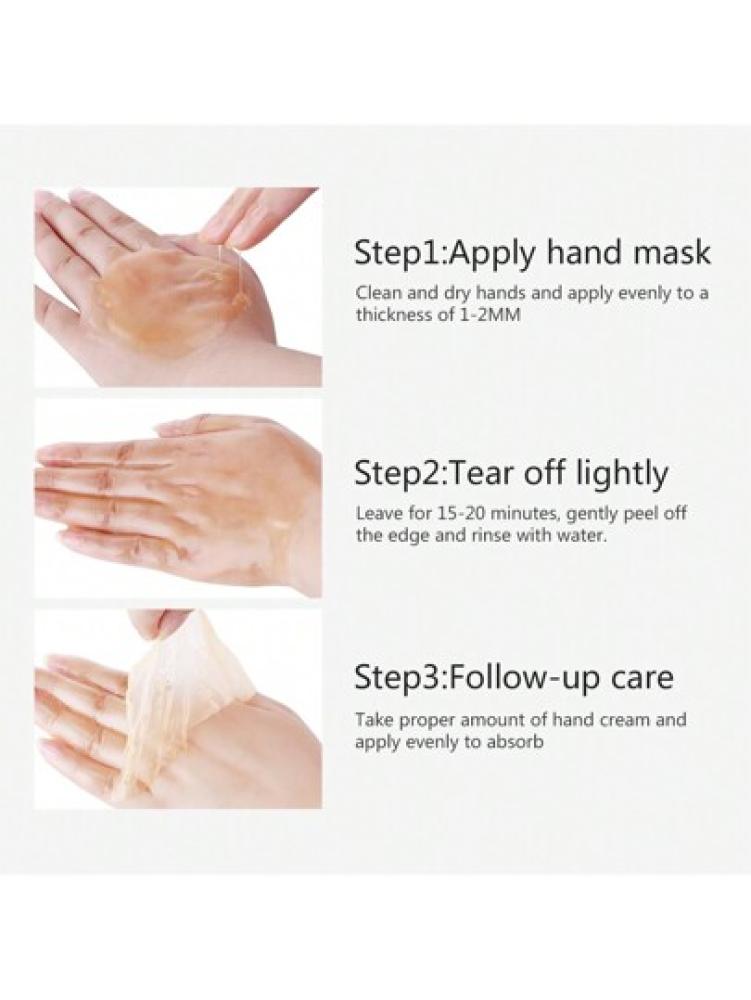 Step1:Apply hand mask
Clean and dry hands and apply evenly to a thickness of 1-2MM

Step2:Tear off lightly
Leave for 15-20 minutes, gently peel off the edge and rinse with water.

Step3:Follow-up care
Take proper amount of hand cream and apply evenly to absorb