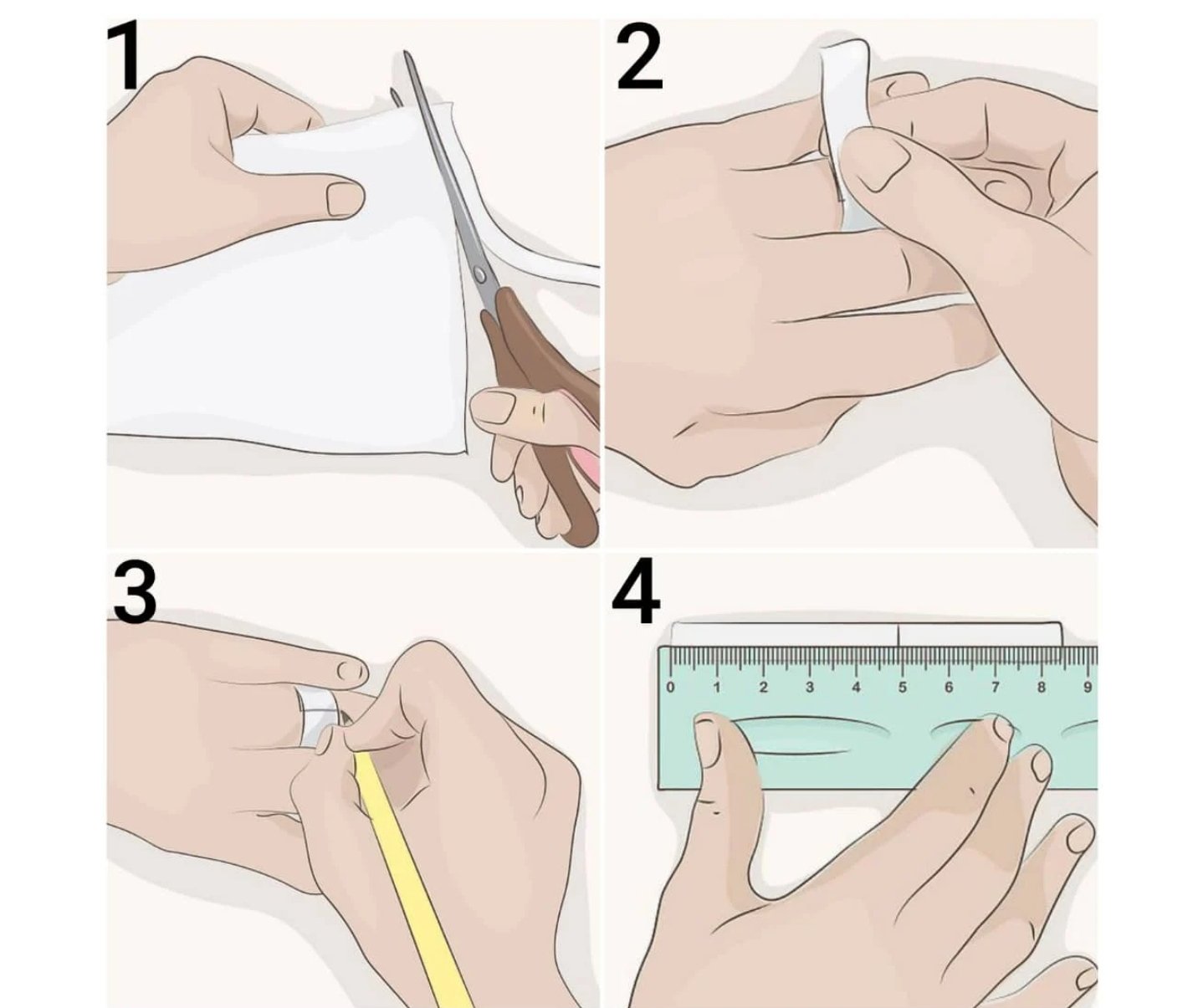 1

2

3

4

0 1 2 3 4 5 6 7 8 9