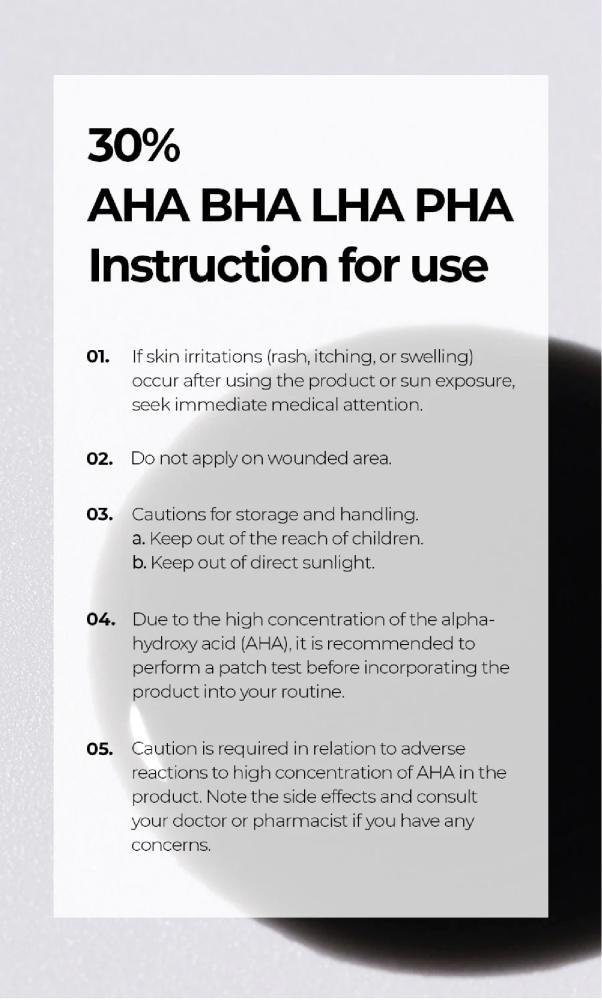 30%
AHA BHA LHA PHA
Instruction for use

01. If skin irritations (rash, itching, or swelling) occur after using the product or sun exposure, seek immediate medical attention.

02. Do not apply on wounded area.

03. Cautions for storage and handling.
a. Keep out of the reach of children.
b. Keep out of direct sunlight.

04. Due to the high concentration of the alpha-hydroxy acid (AHA), it is recommended to perform a patch test before incorporating the product into your routine.

05. Caution is required in relation to adverse reactions to high concentration of AHA in the product. Note the side effects and consult your doctor or pharmacist if you have any concerns.