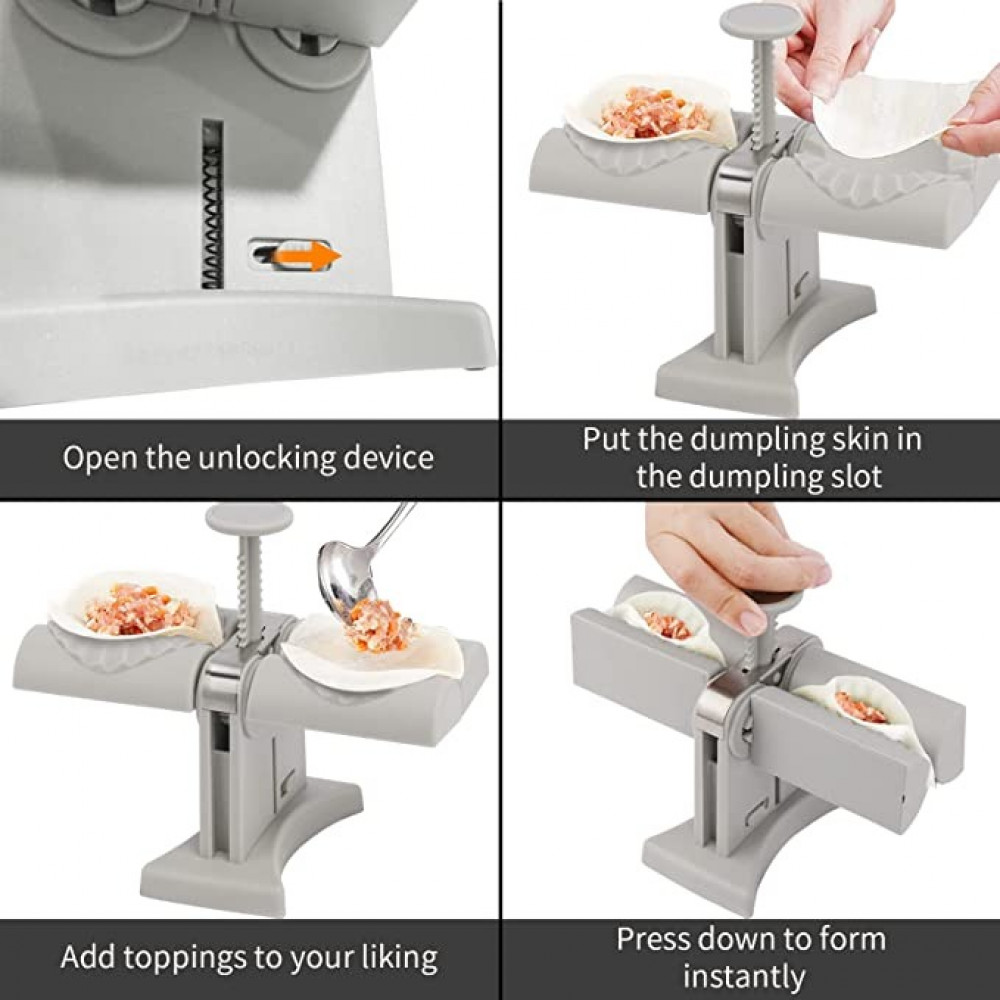 Open the unlocking device

Put the dumpling skin in the dumpling slot

Add toppings to your liking

Press down to form instantly