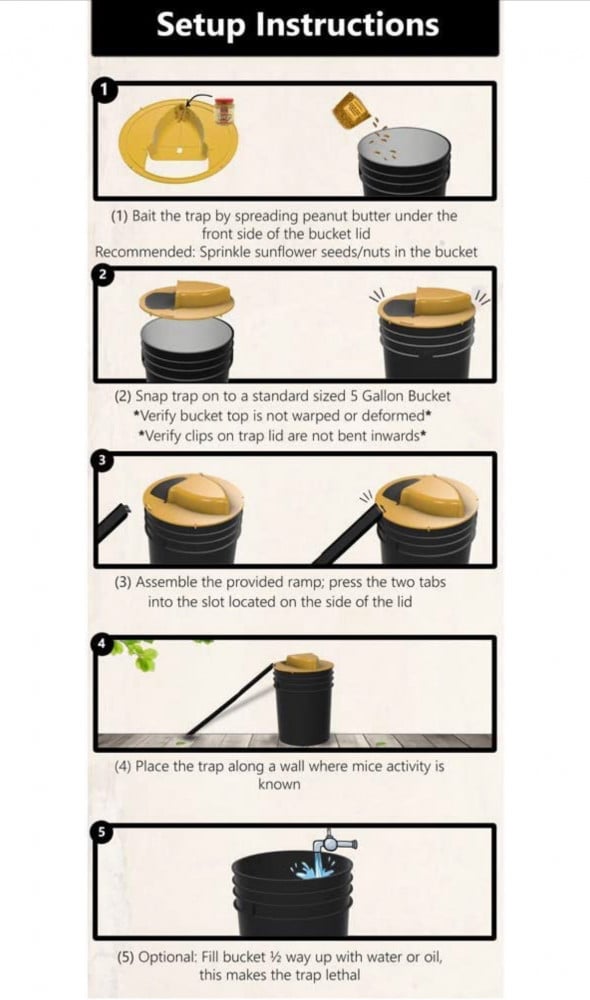 Setup Instructions

1

(1) Bait the trap by spreading peanut butter under the front side of the bucket lid
Recommended: Sprinkle sunflower seeds/nuts in the bucket

2

(2) Snap trap on to a standard sized 5 Gallon Bucket
*Verify bucket top is not warped or deformed*
*Verify clips on trap lid are not bent inwards*

3

(3) Assemble the provided ramp; press the two tabs into the slot located on the side of the lid

4

(4) Place the trap along a wall where mice activity is known

5

(5) Optional: Fill bucket ½ way up with water or oil, this makes the trap lethal